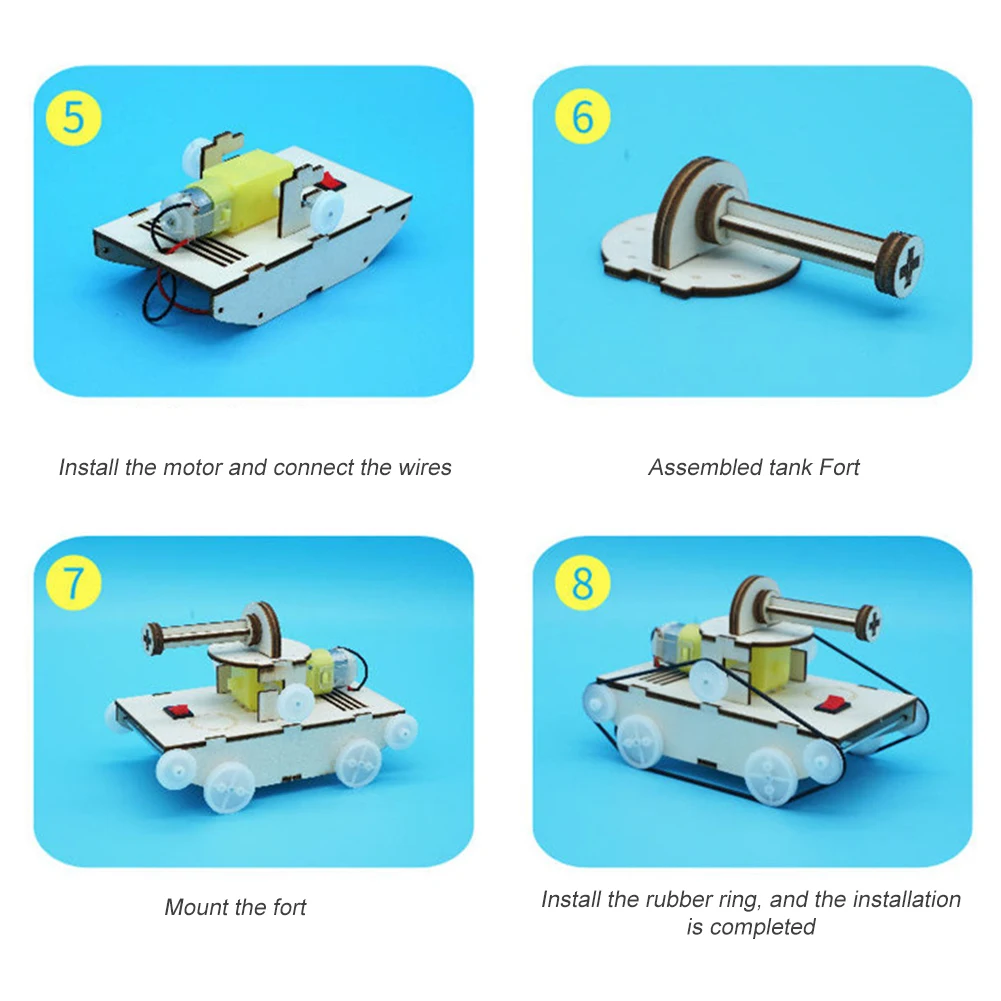 5

Install the motor and connect the wires

6

Assembled tank Fort

7

Mount the fort

8

Install the rubber ring, and the installation is completed