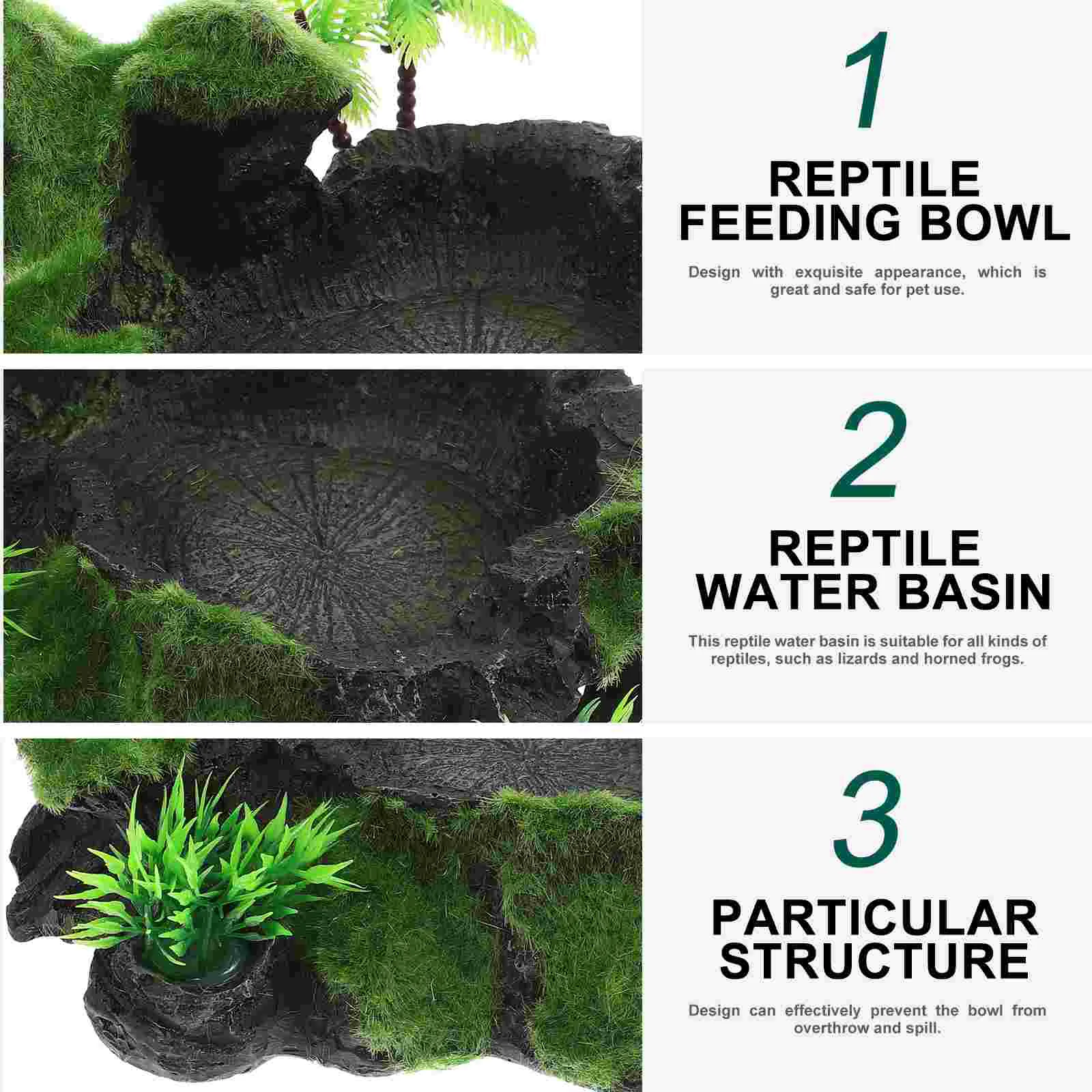 1

REPTILE FEEDING BOWL

Design with exquisite appearance, which is great and safe for pet use.

2

REPTILE WATER BASIN

This reptile water basin is suitable for all kinds of reptiles, such as lizards and horned frogs.

3

PARTICULAR STRUCTURE

Design can effectively prevent the bowl from overthrow and spill.