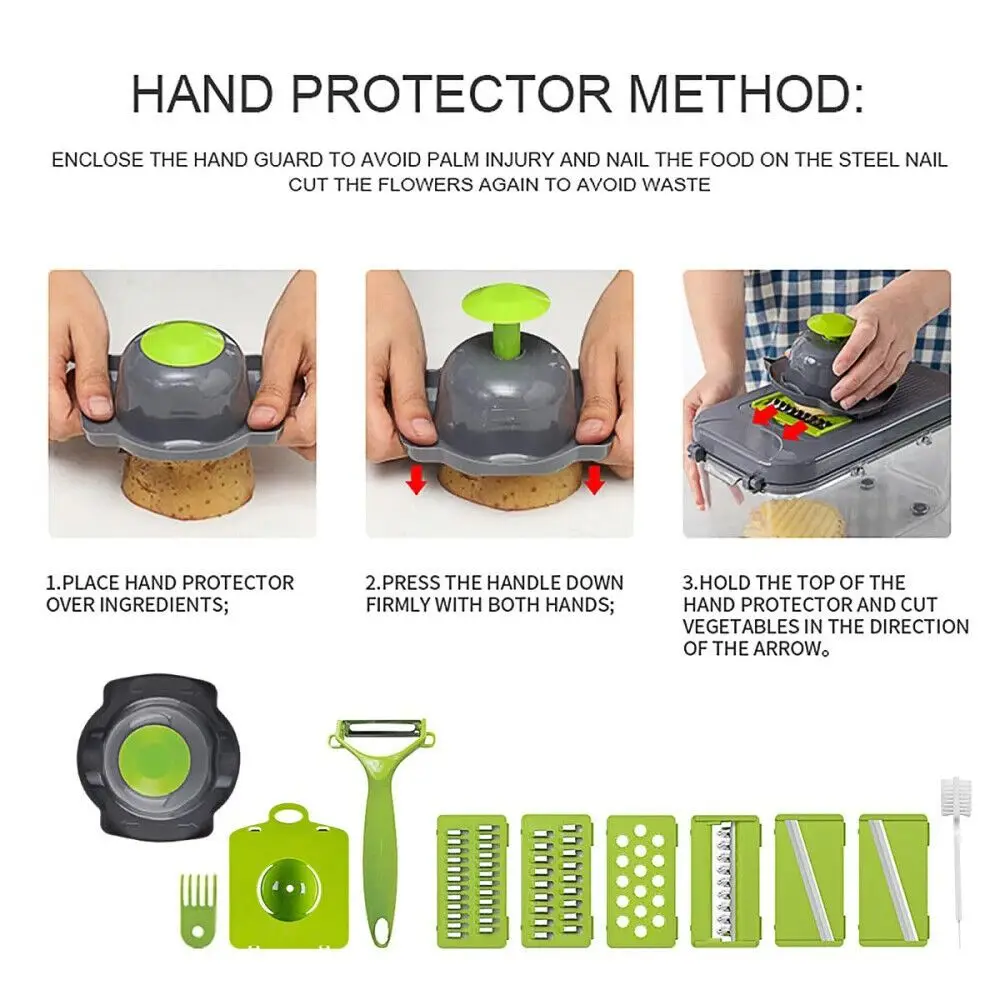 HAND PROTECTOR METHOD:

ENCLOSE THE HAND GUARD TO AVOID PALM INJURY AND NAIL THE FOOD ON THE STEEL NAIL
CUT THE FLOWERS AGAIN TO AVOID WASTE

1.PLACE HAND PROTECTOR OVER INGREDIENTS;

2.PRESS THE HANDLE DOWN FIRMLY WITH BOTH HANDS;

3.HOLD THE TOP OF THE HAND PROTECTOR AND CUT VEGETABLES IN THE DIRECTION OF THE ARROW。