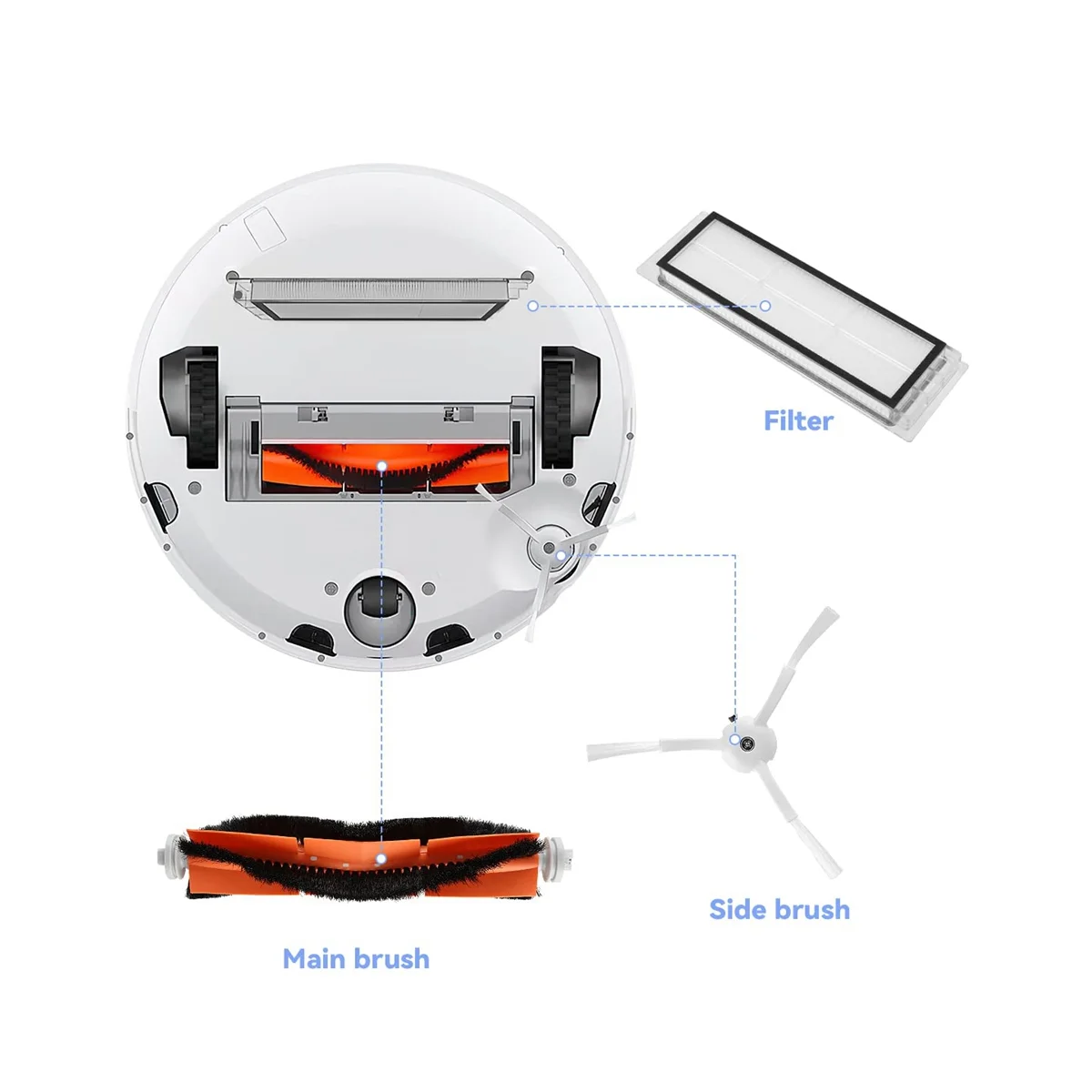 Filter

Side brush

Main brush