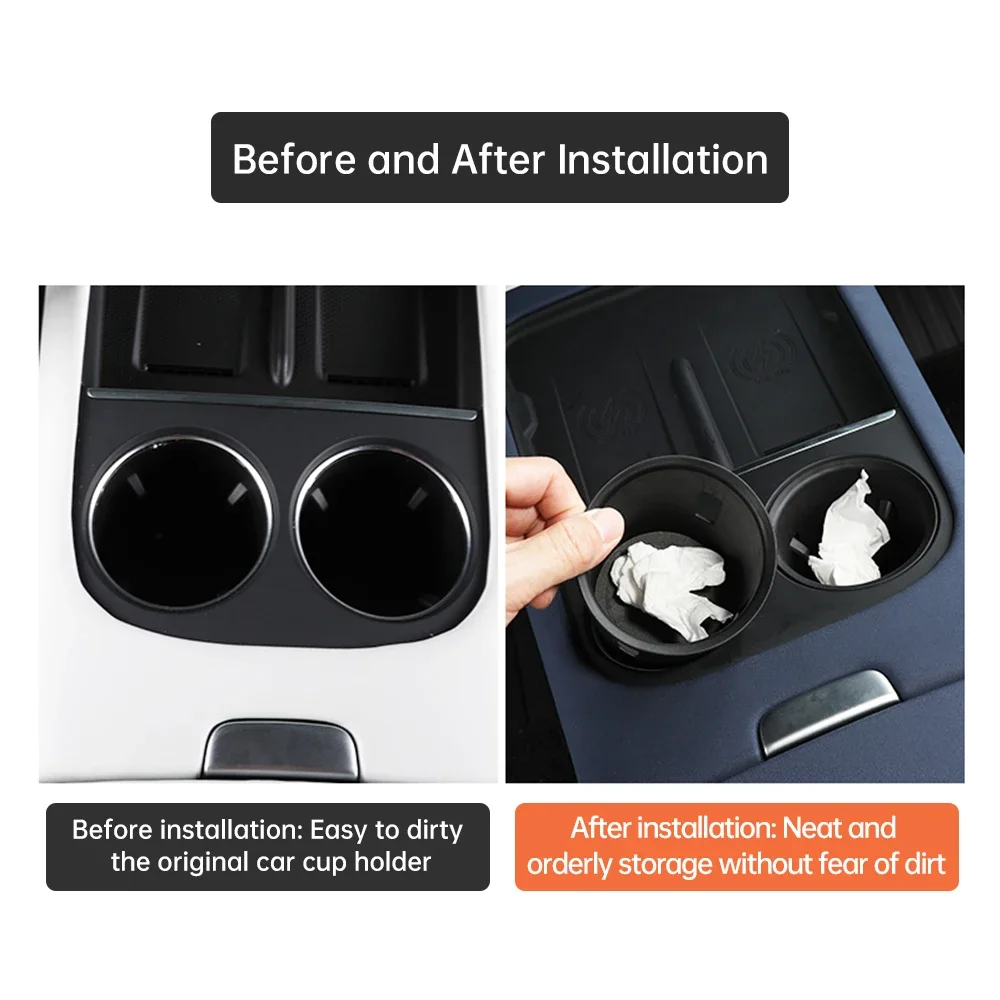 Before and After Installation

Before installation: Easy to dirty the original car cup holder

After installation: Neat and orderly storage without fear of dirt