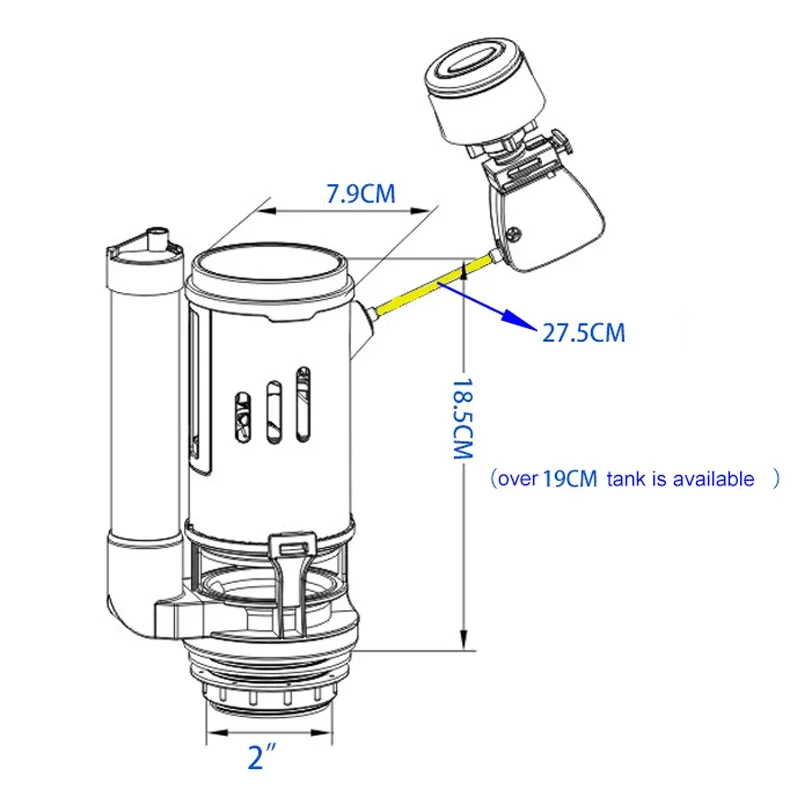 7.9CM

27.5CM

18.5CM

（over 19CM tank is available ）

2″