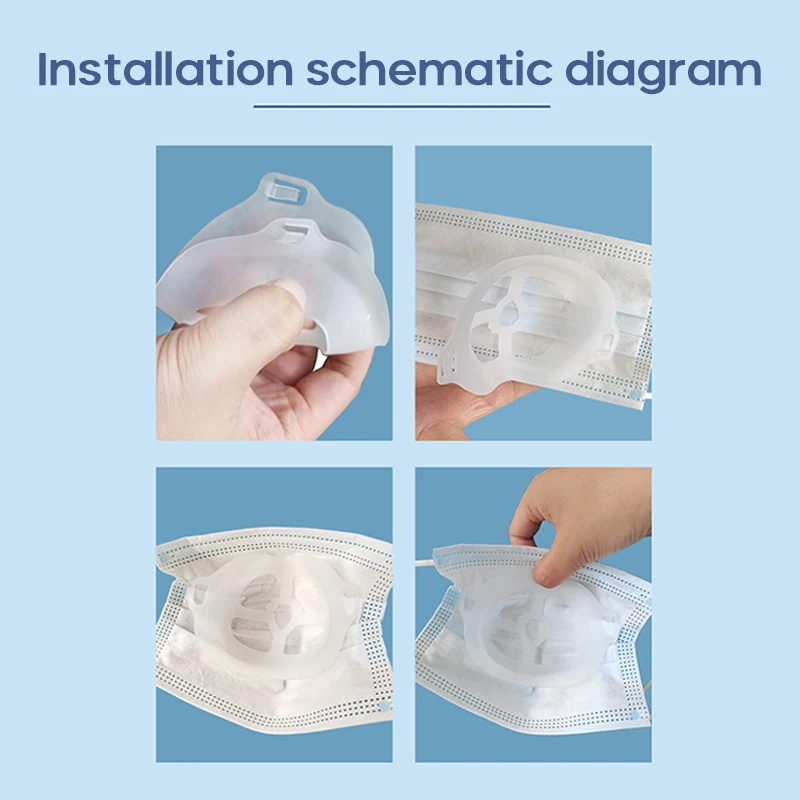 Installation schematic diagram