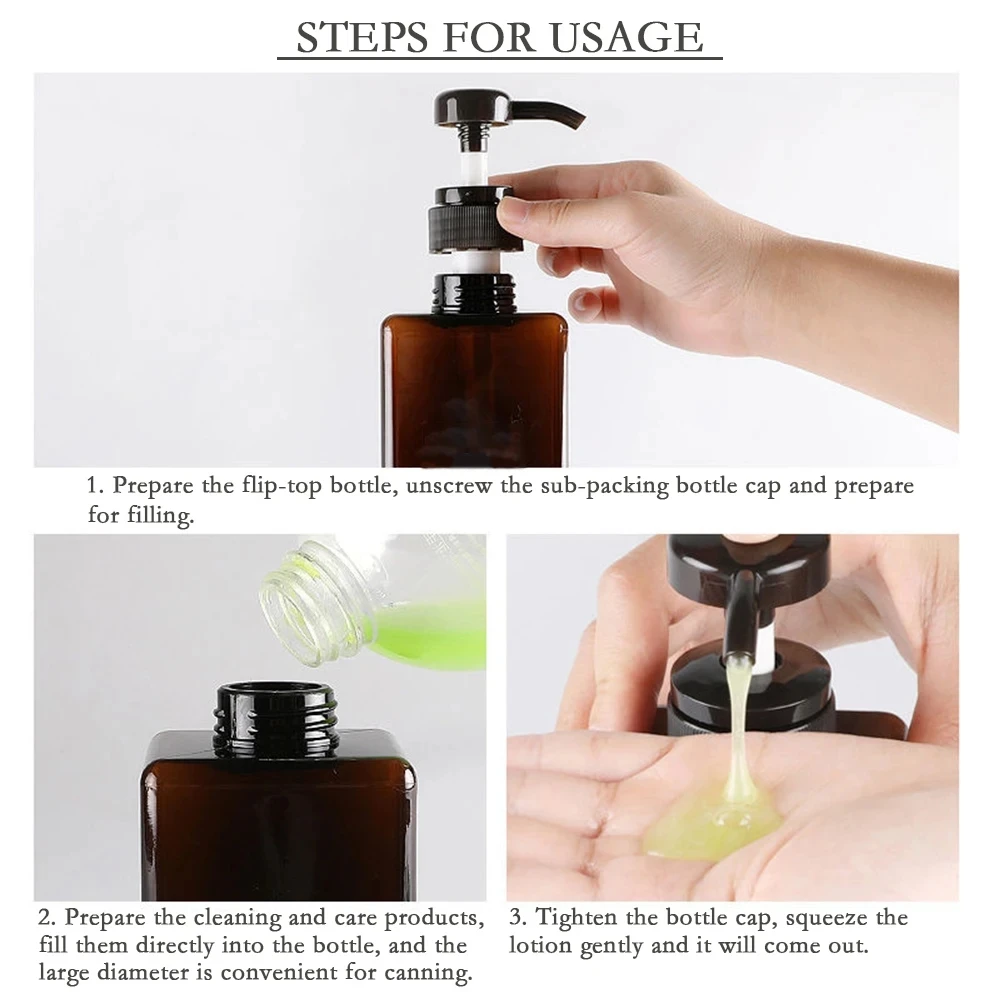 STEPS FOR USAGE

1. Prepare the flip-top bottle, unscrew the sub-packing bottle cap and prepare for filling.

2. Prepare the cleaning and care products, fill them directly into the bottle, and the large diameter is convenient for canning.

3. Tighten the bottle cap, squeeze the lotion gently and it will come out.