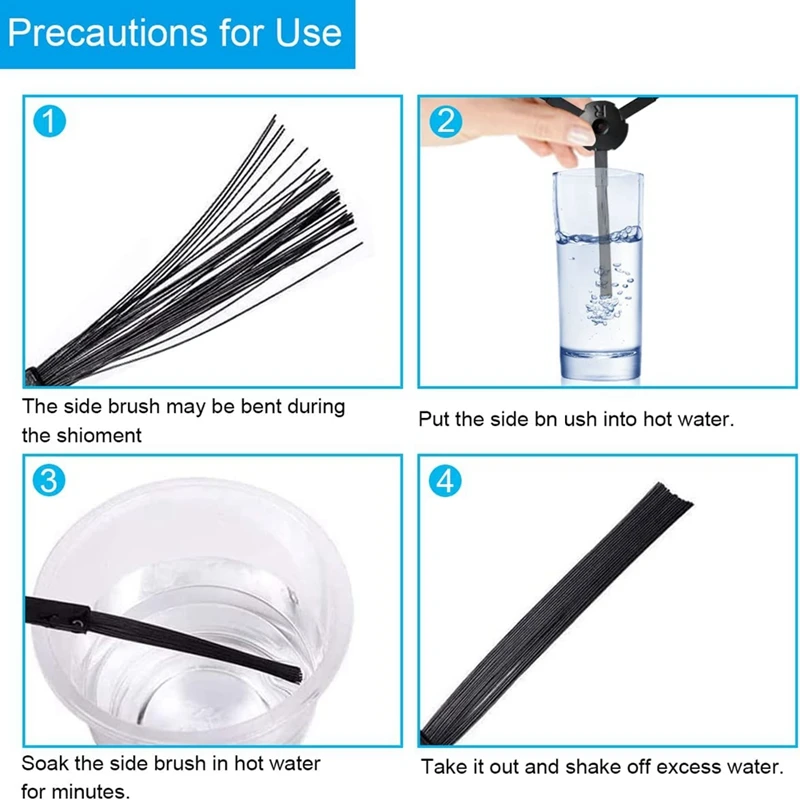 Precautions for Use

1

The side brush may be bent during the shioment

2

R

Put the side bn ush into hot water.

3

Soak the side brush in hot water for minutes.

4

Take it out and shake off excess water.