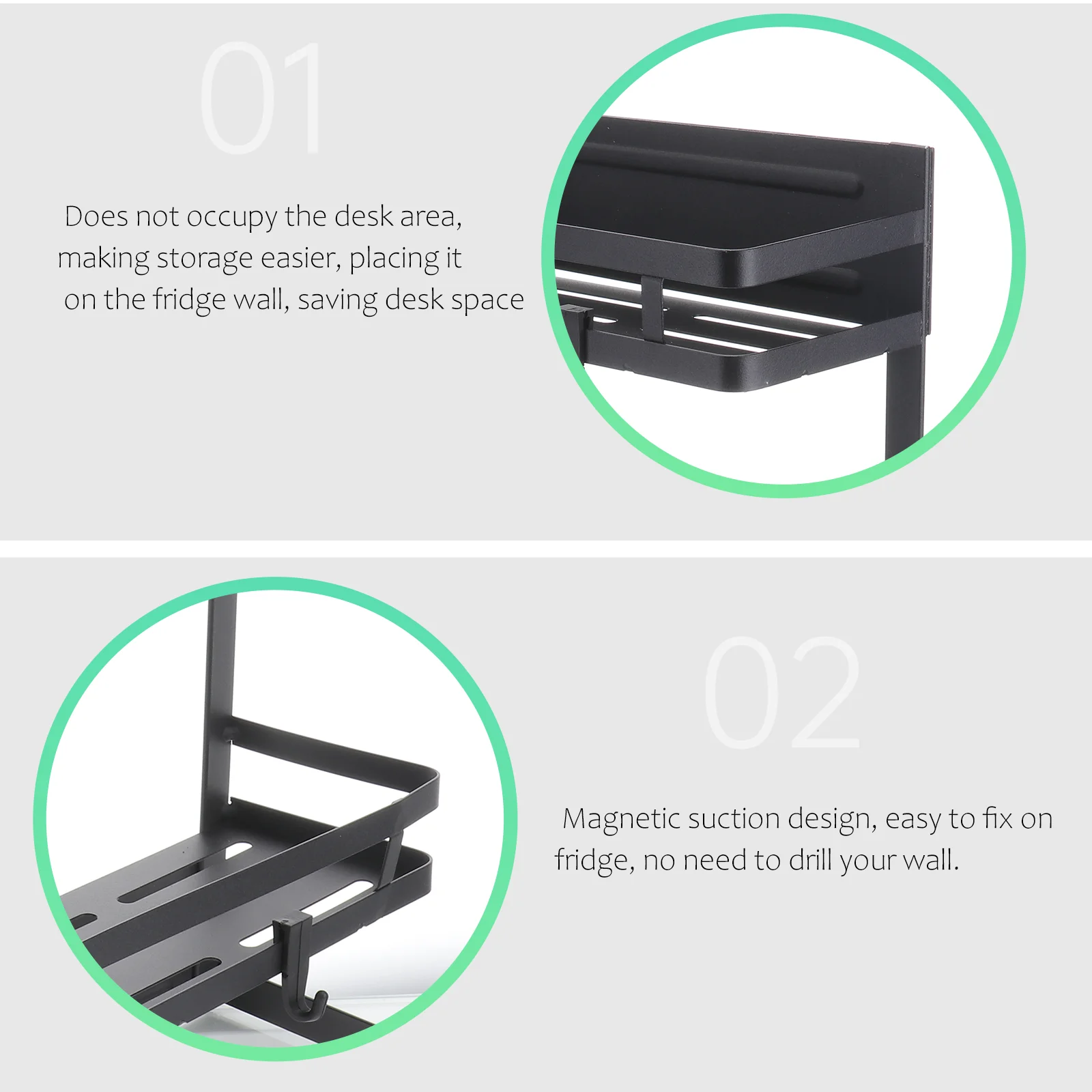 01

Does not occupy the desk area, making storage easier, placing it on the fridge wall, saving desk space

02

Magnetic suction design, easy to fix on fridge, no need to drill your wall.