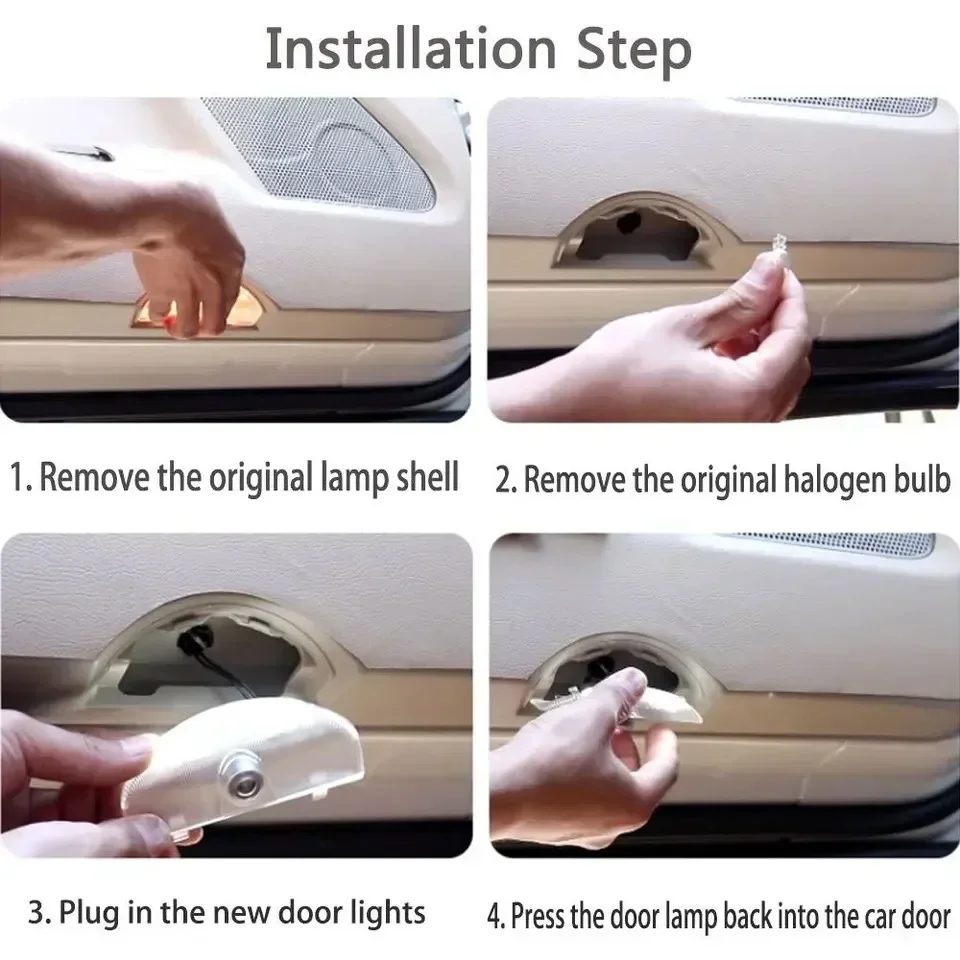 Installation Step

1. Remove the original lamp shell

2. Remove the original halogen bulb

3. Plug in the new door lights

4. Press the door lamp back into the car door