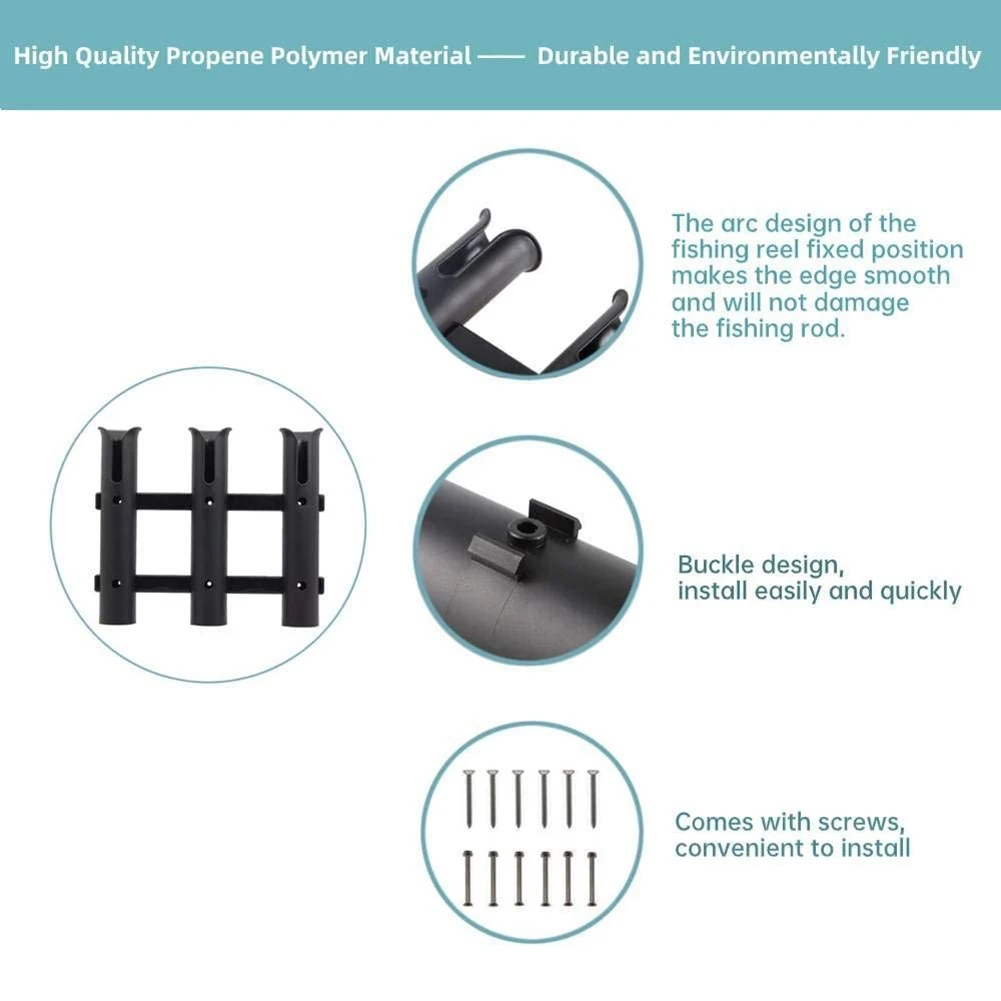 High Quality Propene Polymer Material —— Durable and Environmentally Friendly

The arc design of the fishing reel fixed position makes the edge smooth and will not damage the fishing rod.

Buckle design, install easily and quickly

Comes with screws, convenient to install