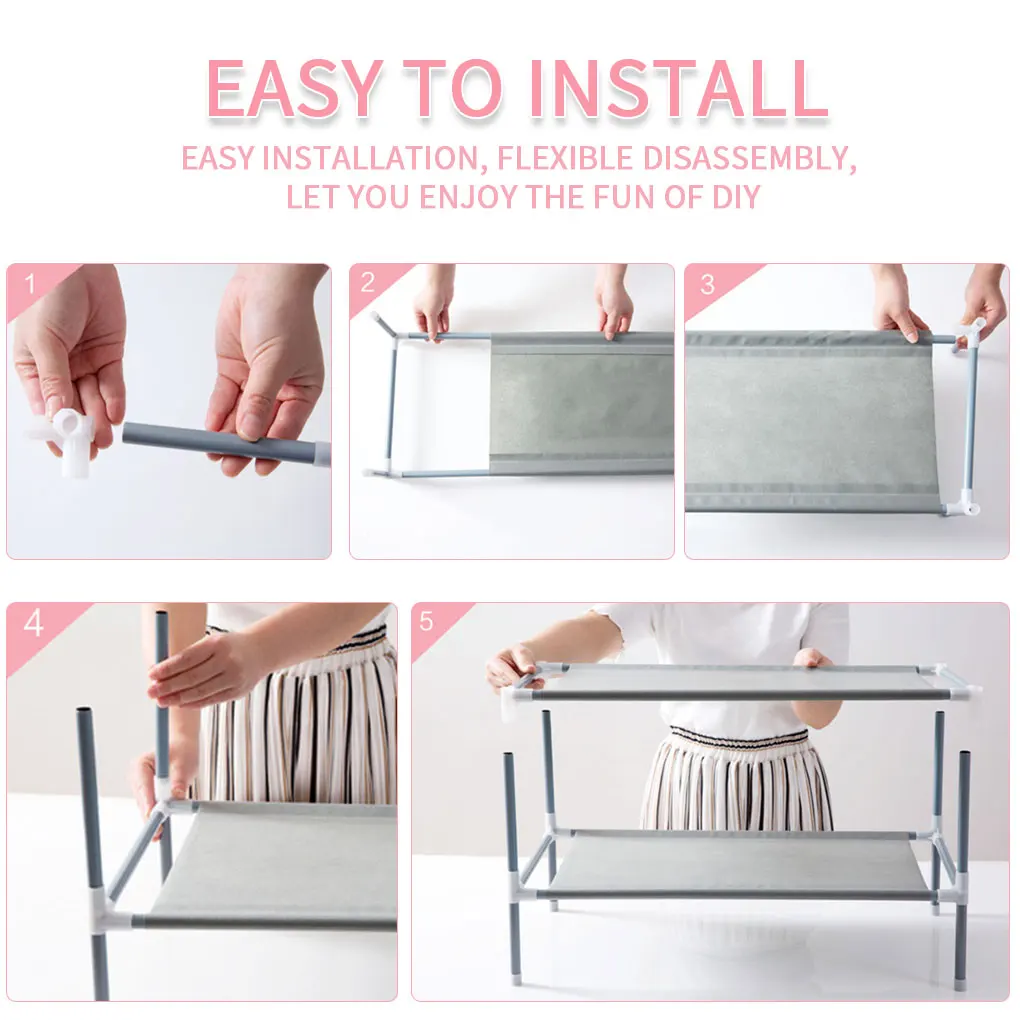 EASY TO INSTALL

EASY INSTALLATION, FLEXIBLE DISASSEMBLY, LET YOU ENJOY THE FUN OF DIY

1

2

3

4

5