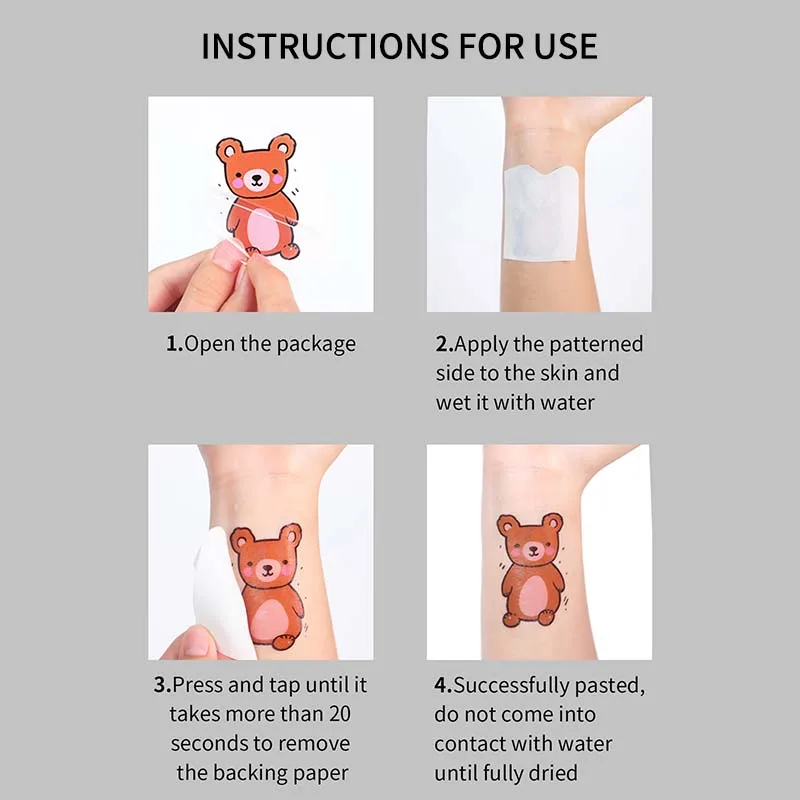 INSTRUCTIONS FOR USE

1.Open the package

2.Apply the patterned side to the skin and wet it with water

3.Press and tap until it takes more than 20 seconds to remove the backing paper

4.Successfully pasted, do not come into contact with water until fully dried