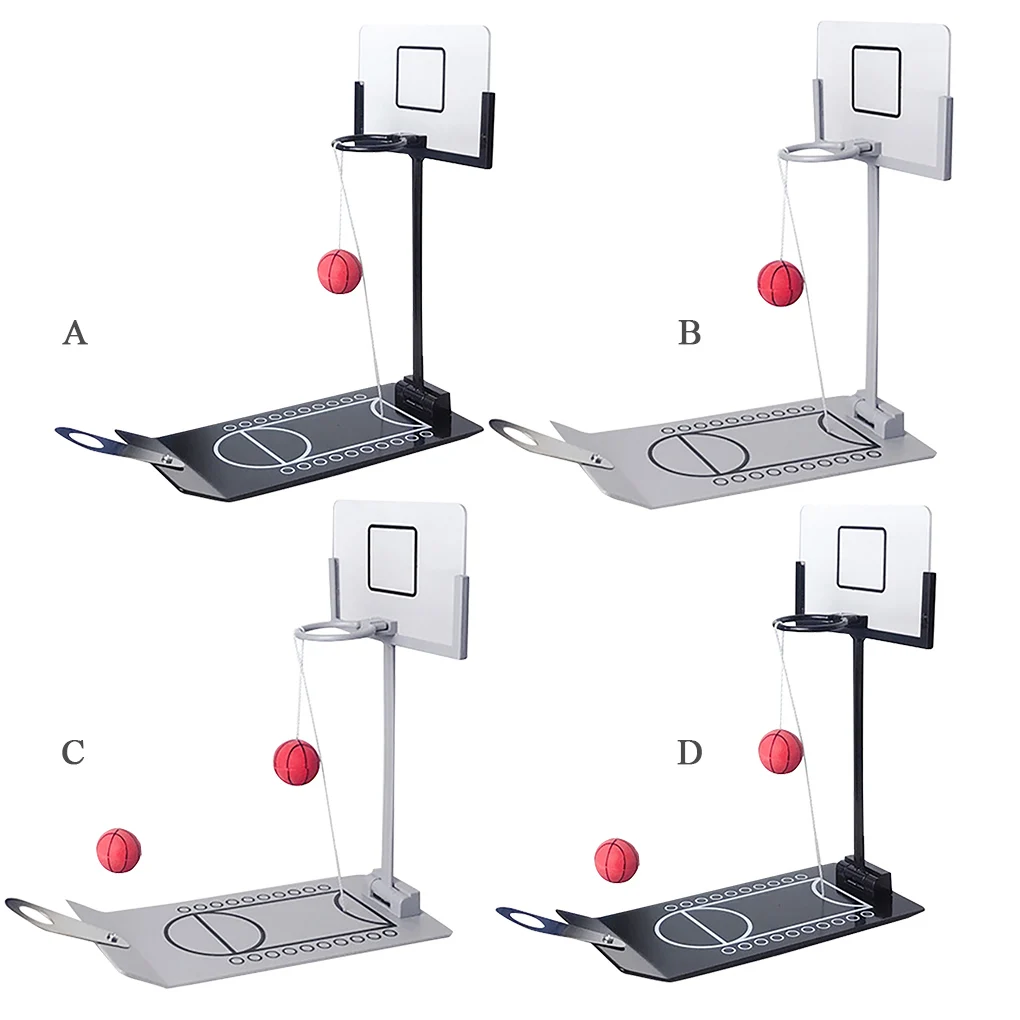 A
B
C
D