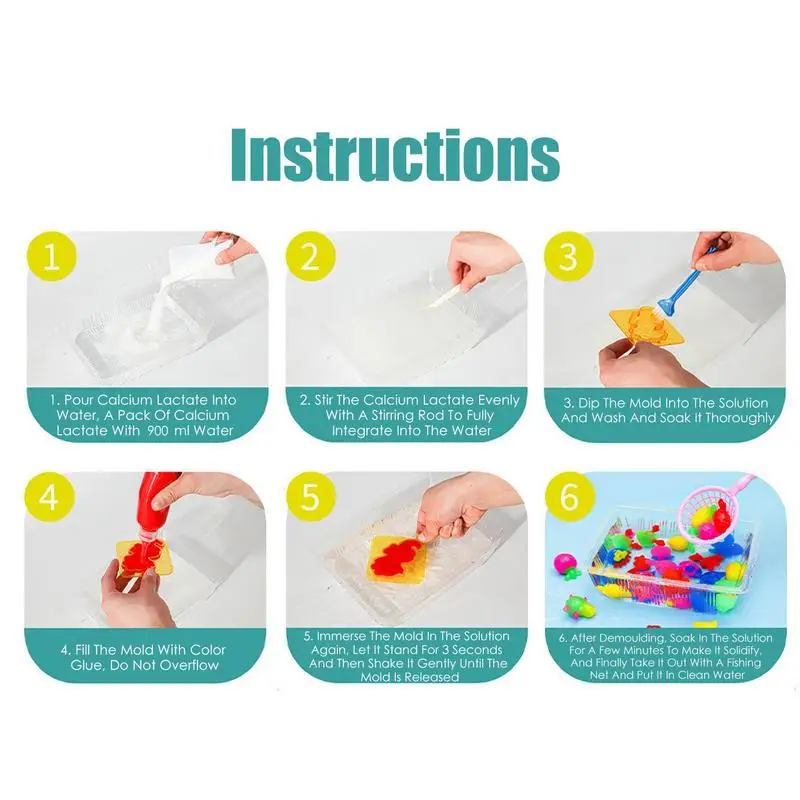 Instructions

1

1. Pour Calcium Lactate Into Water, A Pack Of Calcium Lactate With 900 ml Water

2

2. Stir The Calcium Lactate Evenly With A Stirring Rod To Fully Integrate Into The Water

3

3. Dip The Mold Into The Solution And Wash And Soak It Thoroughly

4

4. Fill The Mold With Color Glue, Do Not Overflow

5

5. Immerse The Mold In The Solution Again, Let It Stand For 3 Seconds And Then Shake It Gently Until The Mold Is Released

6

6. After Demoulding, Soak In The Solution For A Few Minutes To Make It Solidify, And Finally Take It Out With A Fishing Net And Put It In Clean Water