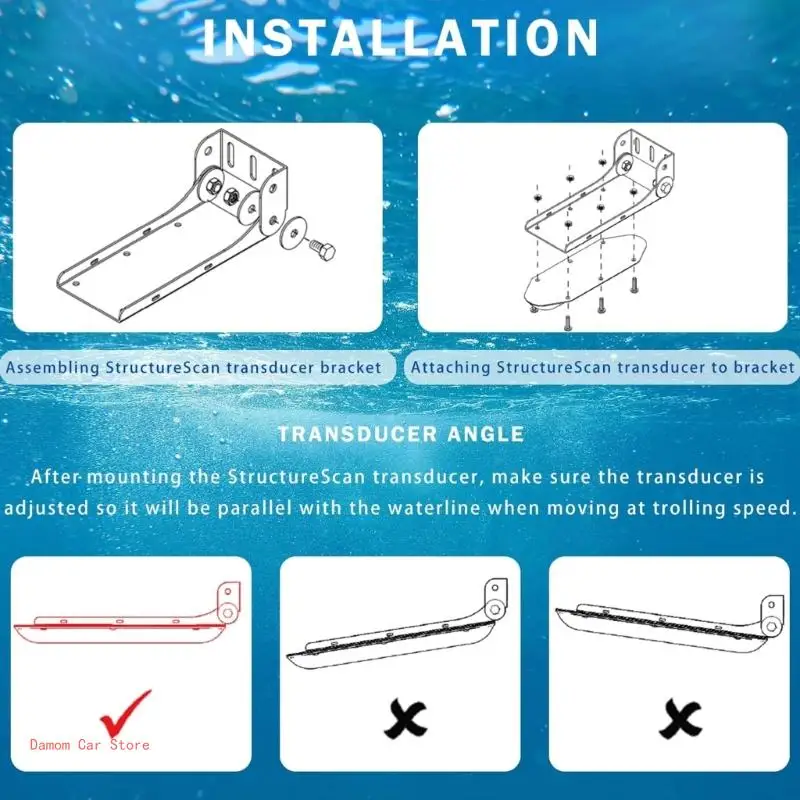 INSTALLATION

Assembling StructureScan transducer bracket

Attaching StructureScan transducer to bracket

TRANSDUCER ANGLE

After mounting the StructureScan transducer, make sure the transducer is adjusted so it will be parallel with the waterline when moving at trolling speed.

Damom Car Store