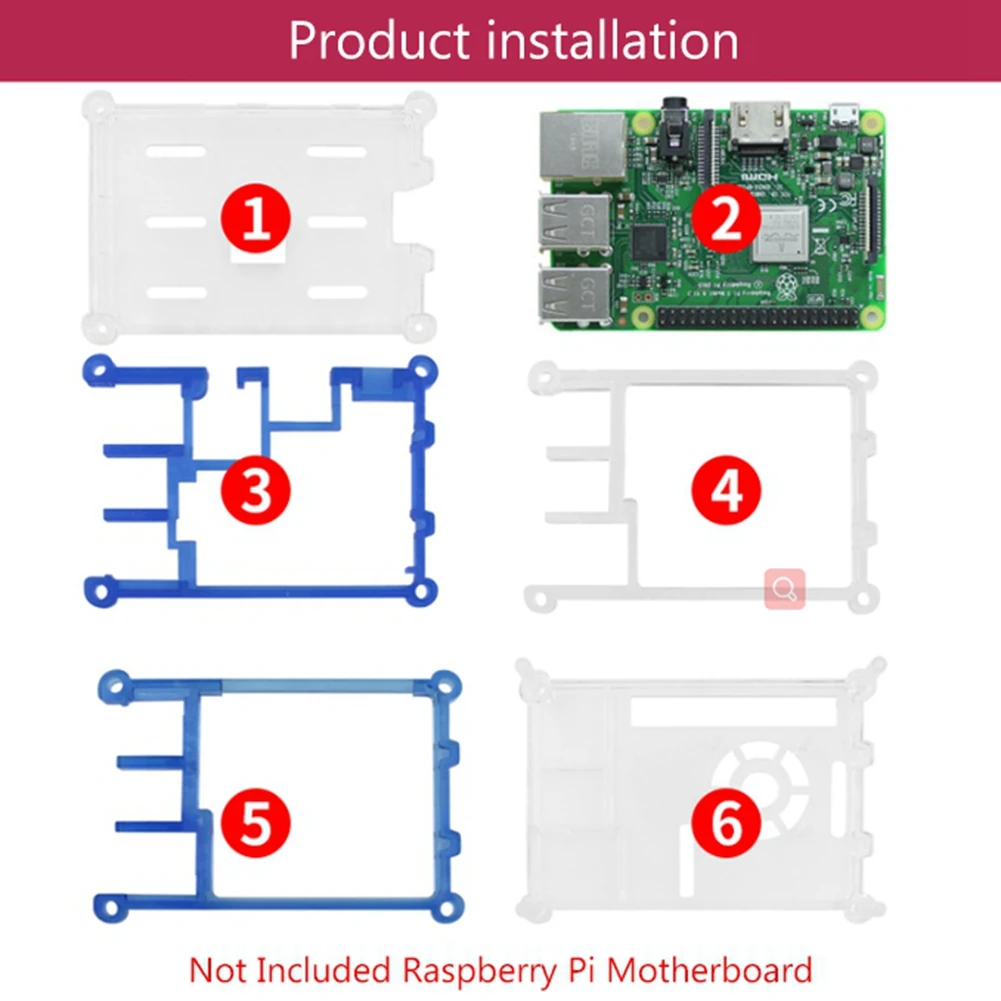 Product installation

1

2

3

4

5

6

Not Included Raspberry Pi Motherboard