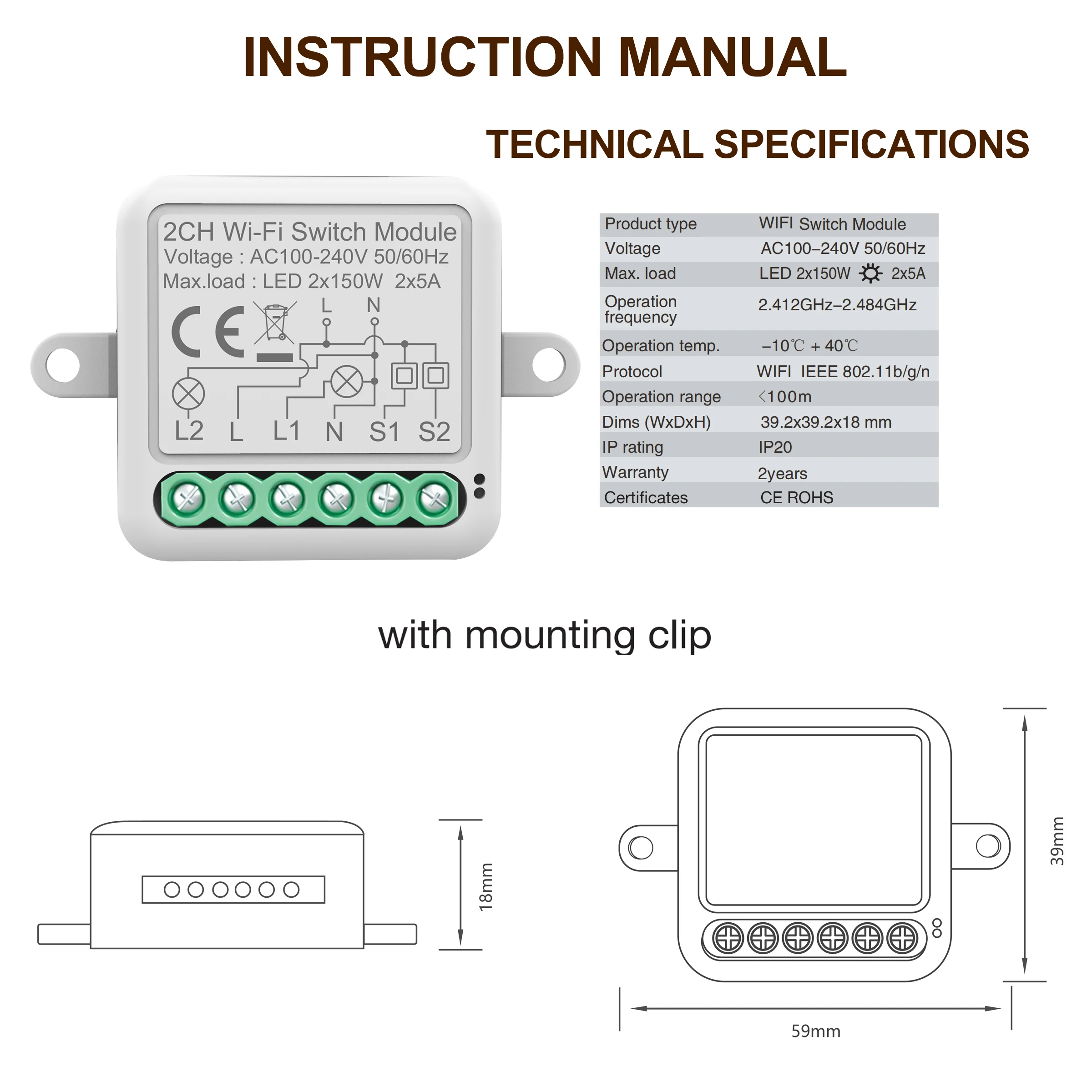 INSTRUCTION MANUAL

TECHNICAL SPECIFICATIONS

2CH Wi-Fi Switch Module
Voltage : AC100-240V 50/60Hz
Max.load : LED 2x150W 2x5A

CE

L N

L2 L L1 N S1 S2

| Product type | WIFI Switch Module |
|---|---|
| Voltage | AC100–240V 50/60Hz |
| Max. load | LED 2x150W 2x5A |
| Operation frequency | 2.412GHz–2.484GHz |
| Operation temp. | –10℃ + 40℃ |
| Protocol | WIFI IEEE 802.11b/g/n |
| Operation range | <100m |
| Dims (WxDxH) | 39.2x39.2x18 mm |
| IP rating | IP20 |
| Warranty | 2years |
| Certificates | CE ROHS |

with mounting clip

18mm

39mm

59mm