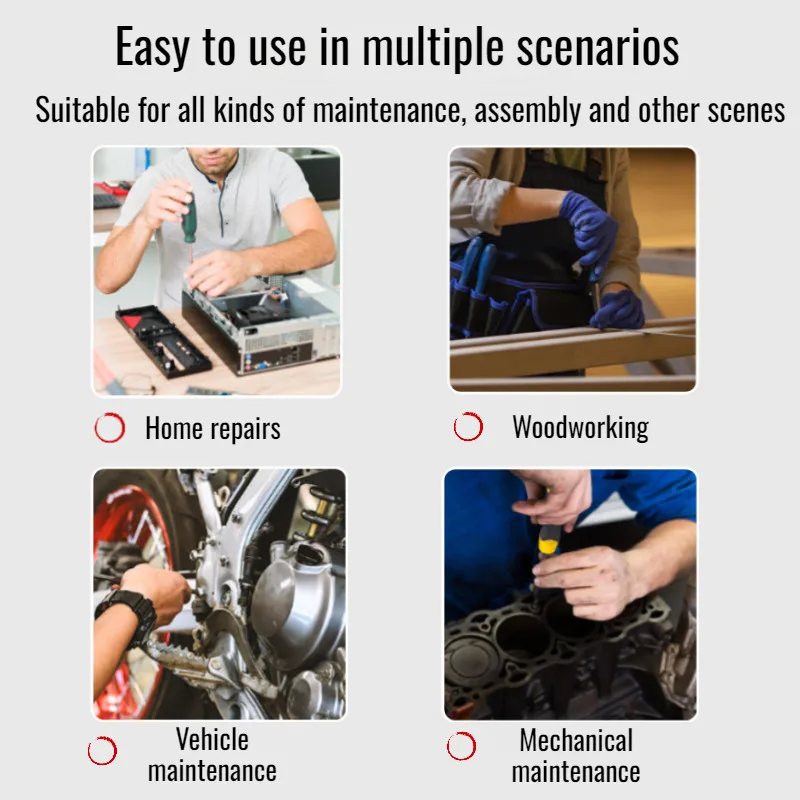 Easy to use in multiple scenarios

Suitable for all kinds of maintenance, assembly and other scenes

Home repairs

Woodworking

Vehicle maintenance

Mechanical maintenance