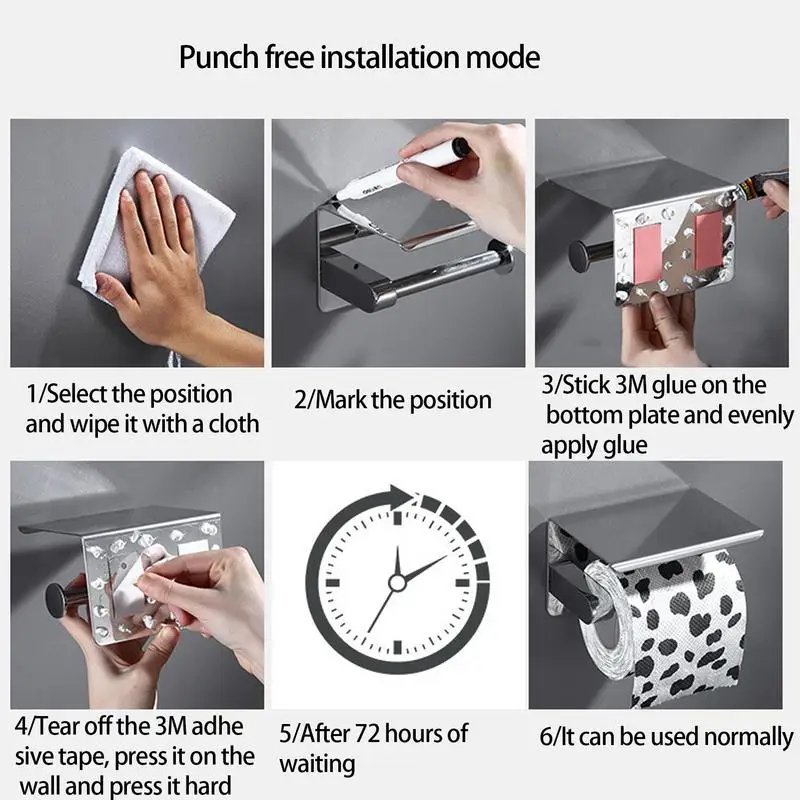 Punch free installation mode

1/Select the position and wipe it with a cloth

2/Mark the position

3/Stick 3M glue on the bottom plate and evenly apply glue

4/Tear off the 3M adhe sive tape, press it on the wall and press it hard

5/After 72 hours of waiting

6/It can be used normally