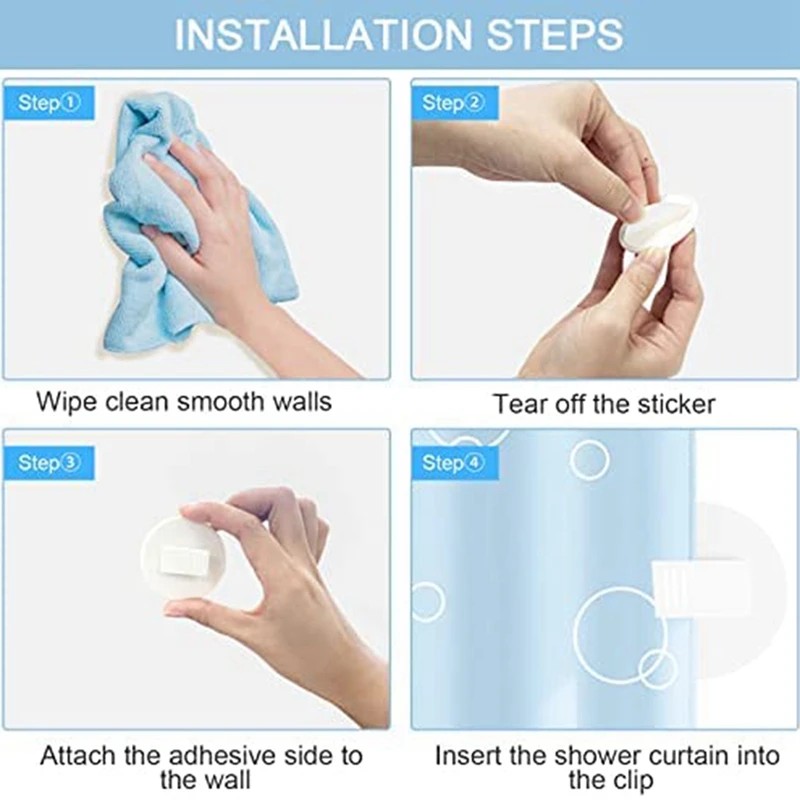 INSTALLATION STEPS

Step①

Wipe clean smooth walls

Step②

Tear off the sticker

Step③

Attach the adhesive side to the wall

Step④

Insert the shower curtain into the clip