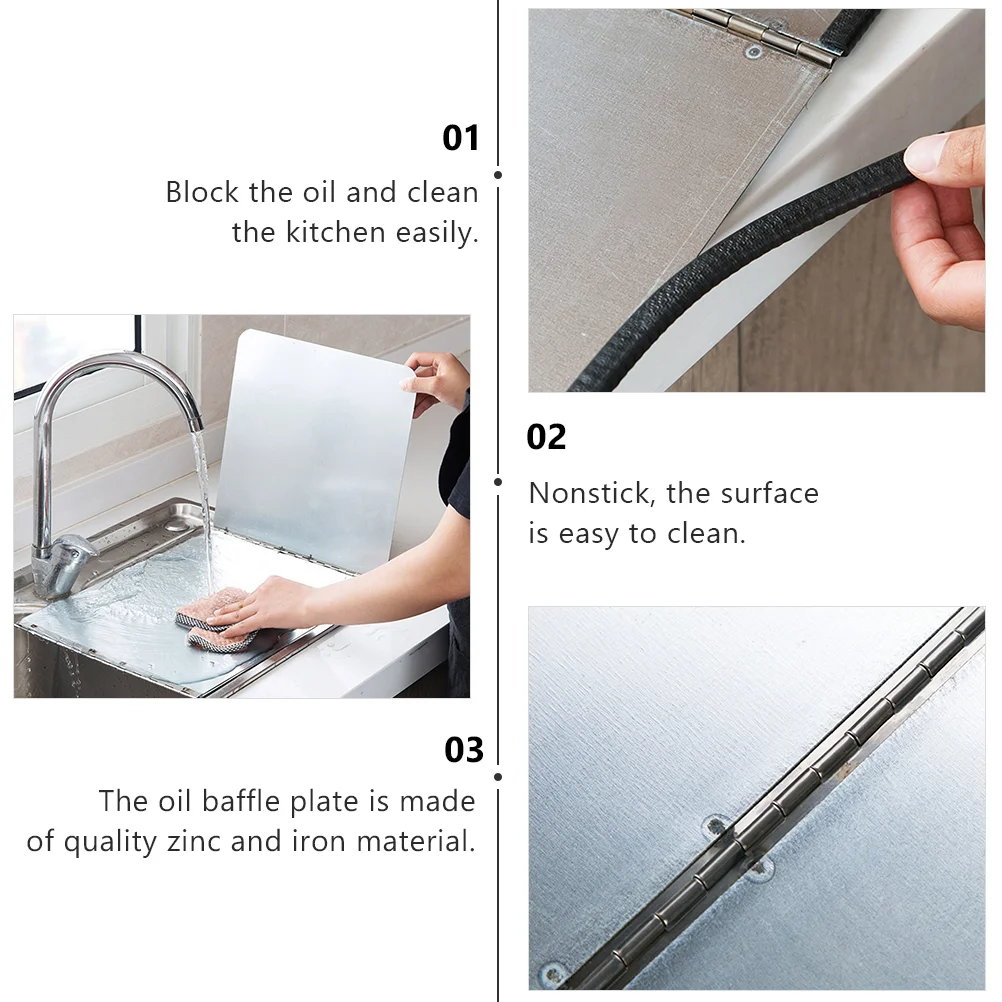 01

Block the oil and clean the kitchen easily.

02

Nonstick, the surface is easy to clean.

03

The oil baffle plate is made of quality zinc and iron material.