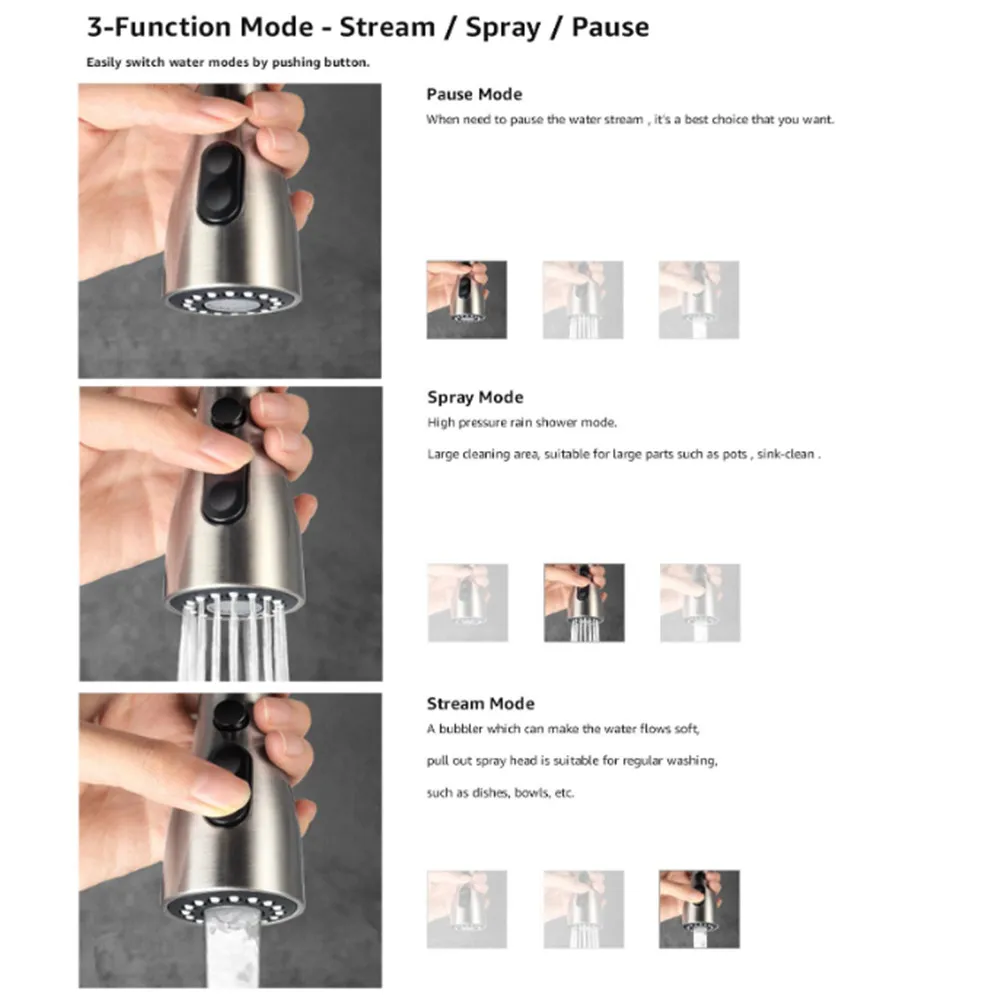 3-Function Mode - Stream / Spray / Pause

Easily switch water modes by pushing button.

Pause Mode

When need to pause the water stream , it's a best choice that you want.

Spray Mode

High pressure rain shower mode.

Large cleaning area, suitable for large parts such as pots , sink-clean .

Stream Mode

A bubbler which can make the water flows soft,

pull out spray head is suitable for regular washing,

such as dishes, bowls, etc.