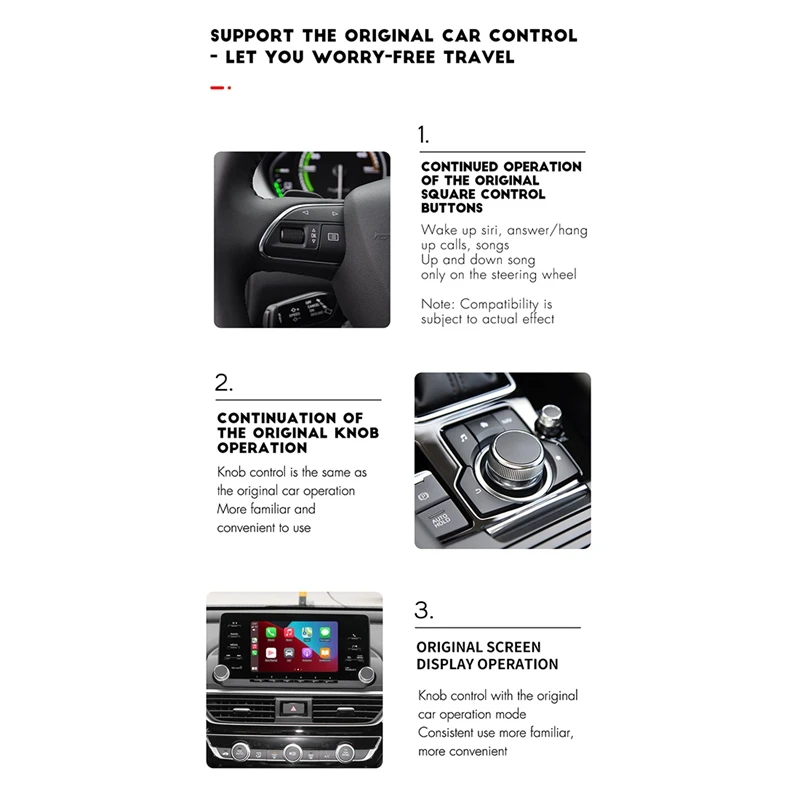 SUPPORT THE ORIGINAL CAR CONTROL - LET YOU WORRY-FREE TRAVEL

1.

CONTINUED OPERATION OF THE ORIGINAL SQUARE CONTROL BUTTONS

Wake up siri, answer/hang up calls, songs
Up and down song
only on the steering wheel

Note: Compatibility is subject to actual effect

2.

CONTINUATION OF THE ORIGINAL KNOB OPERATION

Knob control is the same as the original car operation
More familiar and convenient to use

AUTO HOLD

3.

ORIGINAL SCREEN DISPLAY OPERATION

Knob control with the original car operation mode
Consistent use more familiar, more convenient