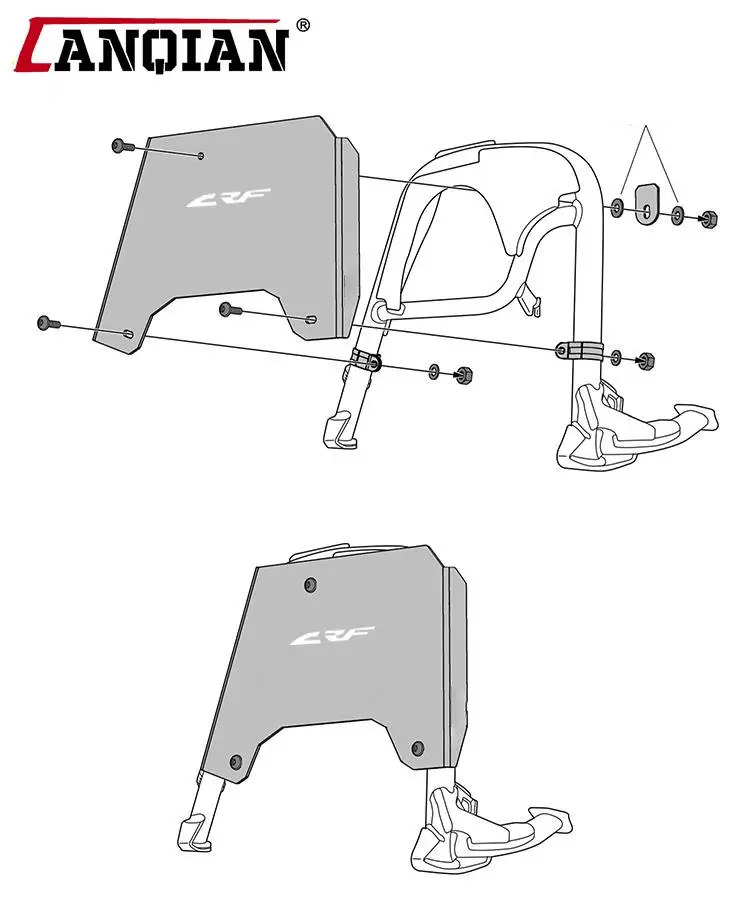 LANQIAN®

CRF

CRF