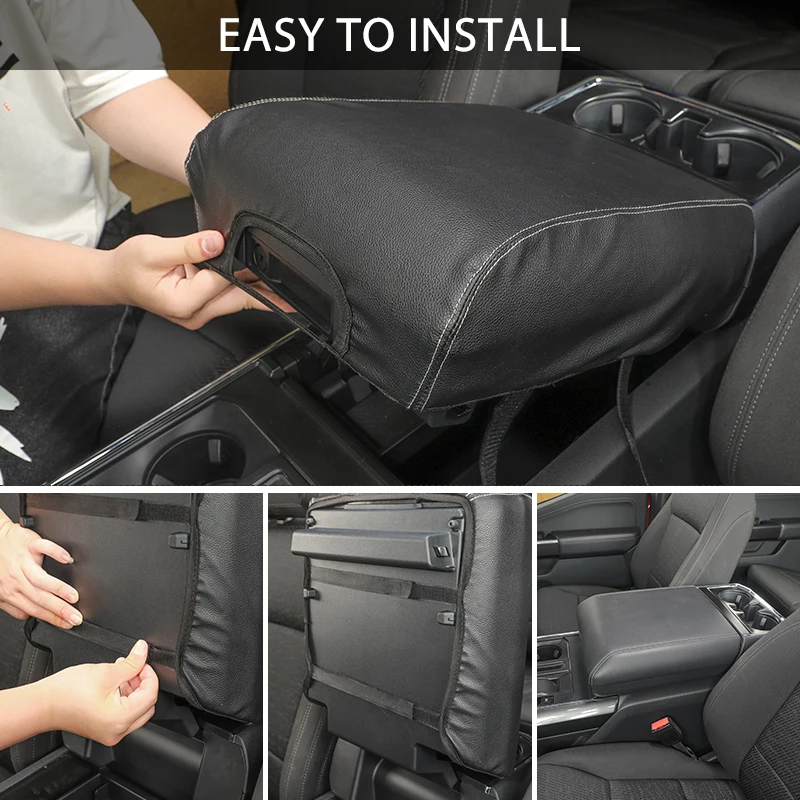 EASY TO INSTALL