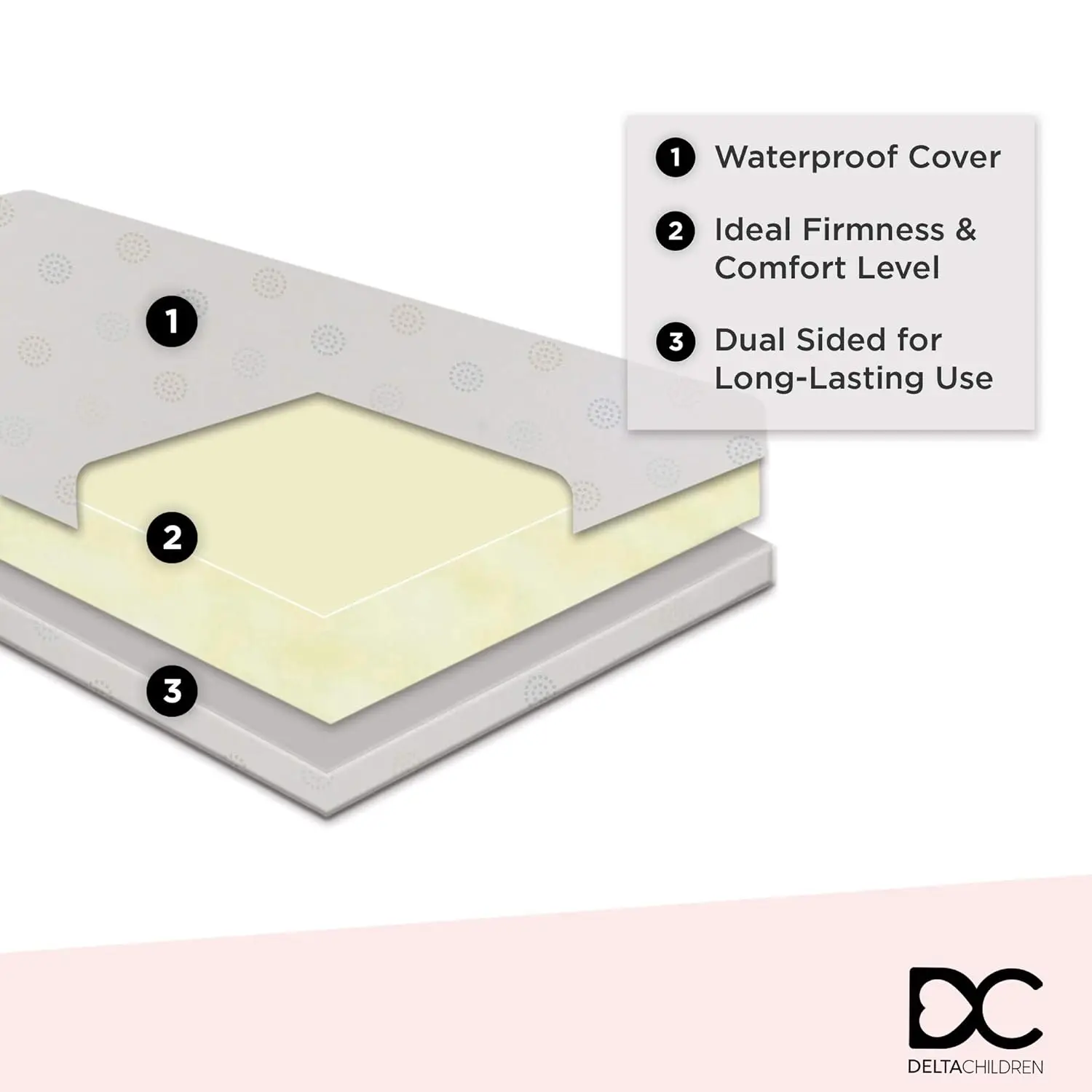 1 Waterproof Cover

2 Ideal Firmness & Comfort Level

3 Dual Sided for Long-Lasting Use

1

2

3

DC
DELTACHILDREN