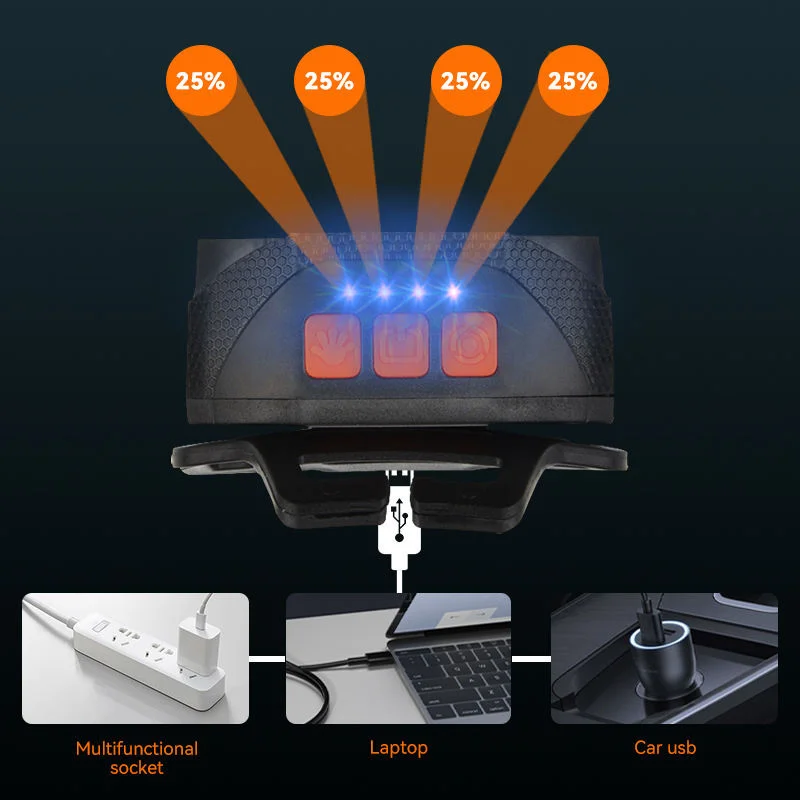 25% 25% 25% 25%

Multifunctional socket

Laptop

Car usb