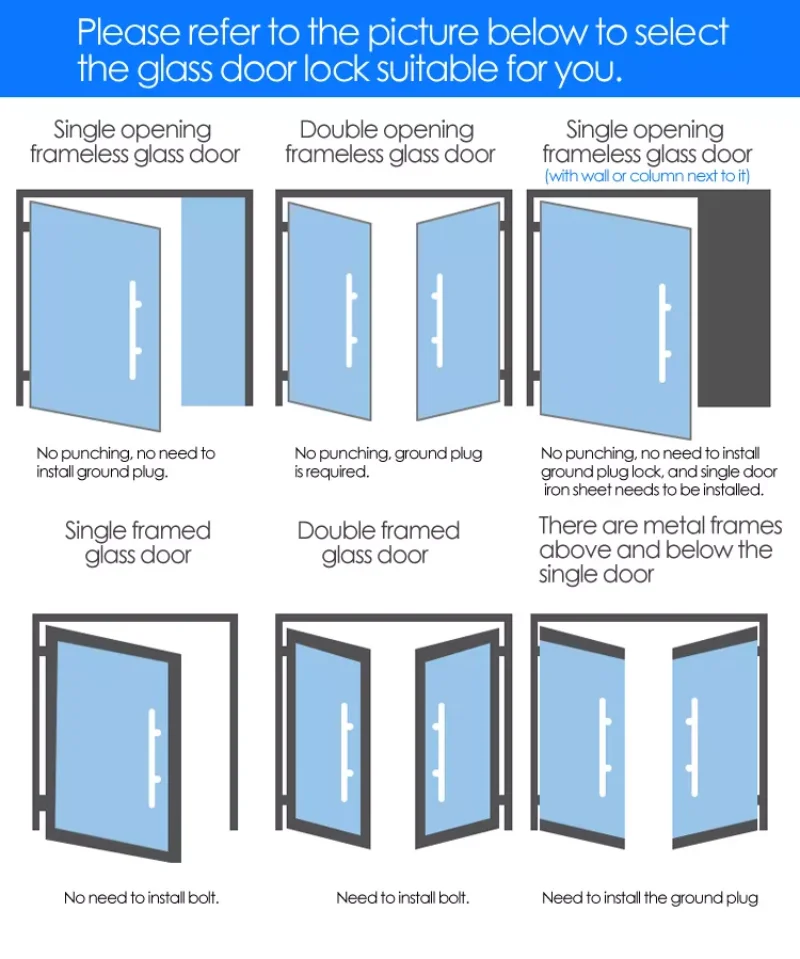 Please refer to the picture below to select the glass door lock suitable for you.

Single opening frameless glass door

No punching, no need to install ground plug.

Double opening frameless glass door

No punching, ground plug is required.

Single opening frameless glass door (with wall or column next to it)

No punching, no need to install ground plug lock, and single door iron sheet needs to be installed.

Single framed glass door

No need to install bolt.

Double framed glass door

Need to install bolt.

There are metal frames above and below the single door

Need to install the ground plug