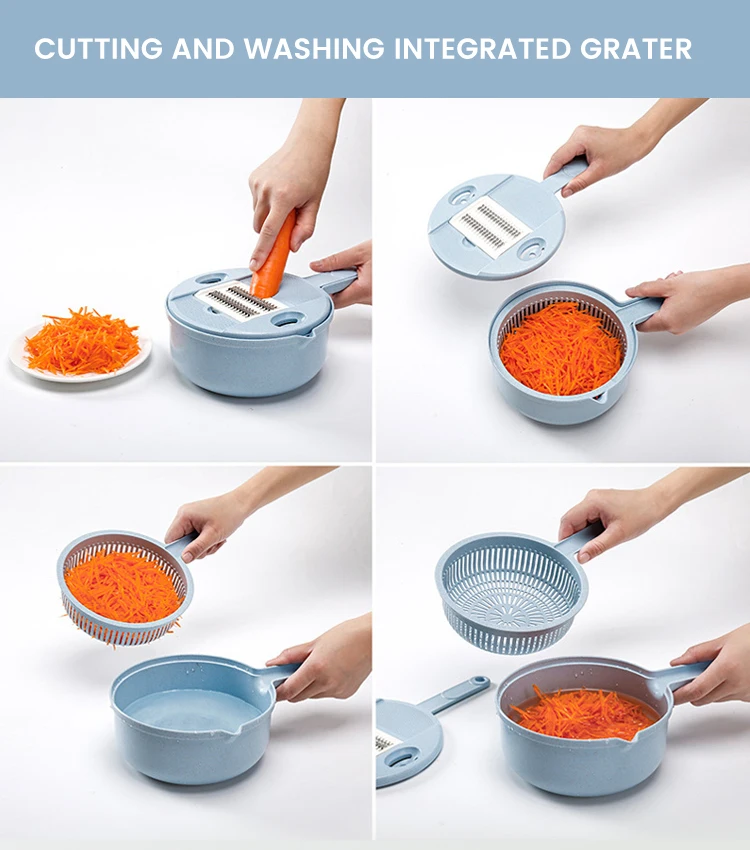 CUTTING AND WASHING INTEGRATED GRATER