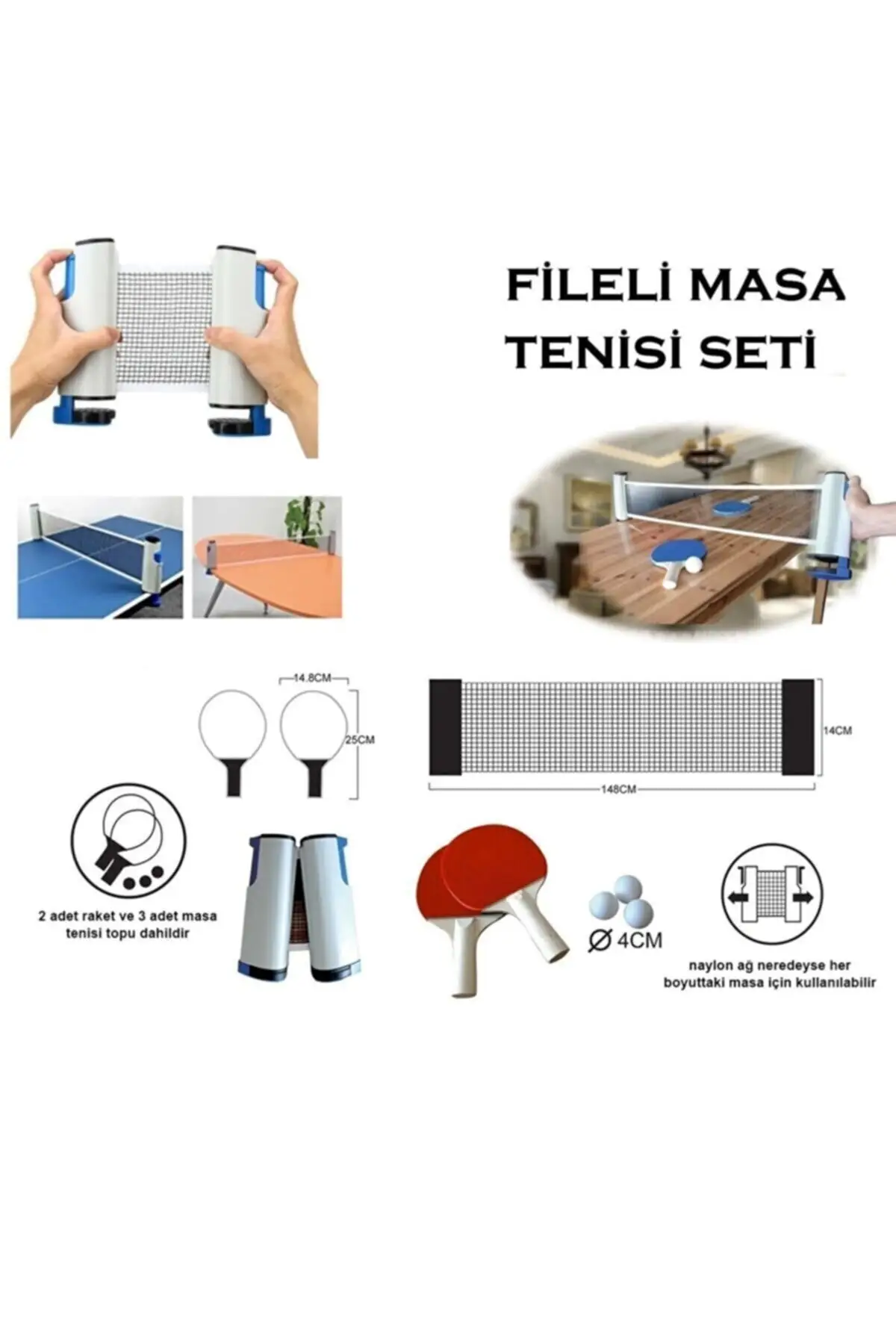 FİLELİ MASA TENİSİ SETİ

14.8CM

25CM

14CM

148CM

2 adet raket ve 3 adet masa tenisi topu dahildir

Ø 4CM

naylon ağ neredeyse her boyuttaki masa için kullanılabilir