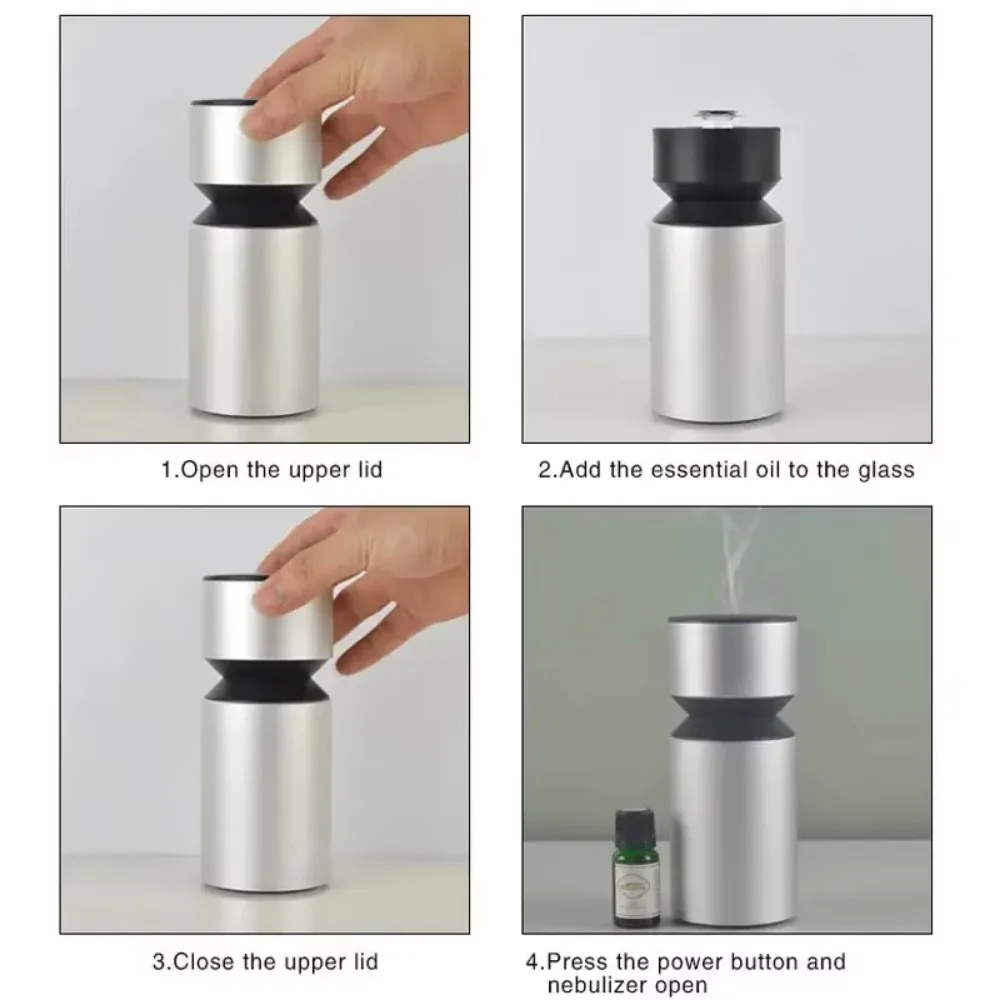 1.Open the upper lid

2.Add the essential oil to the glass

3.Close the upper lid

4.Press the power button and nebulizer open