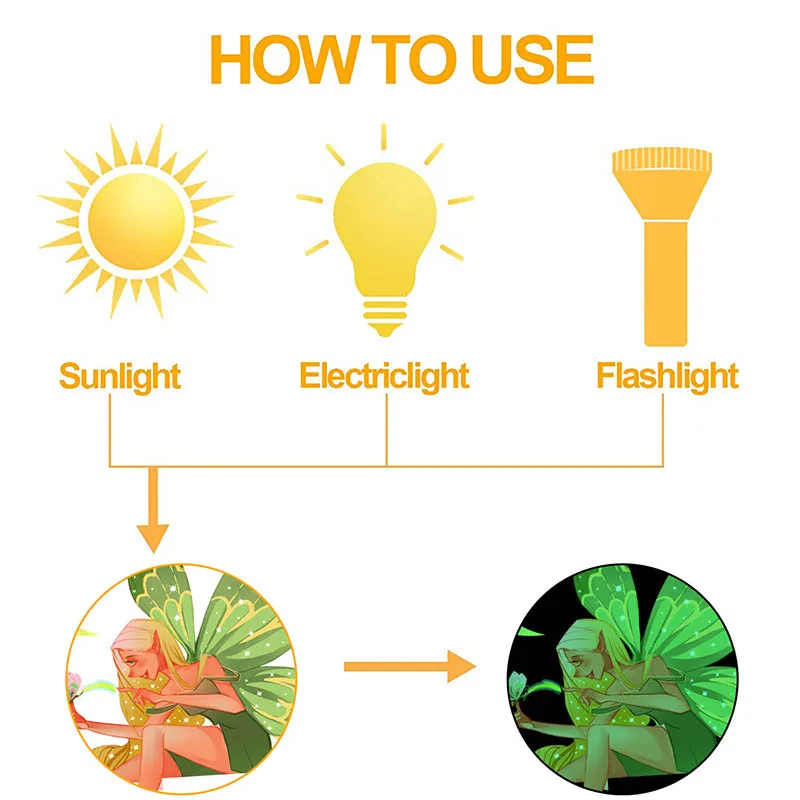 HOW TO USE

Sunlight

Electriclight

Flashlight