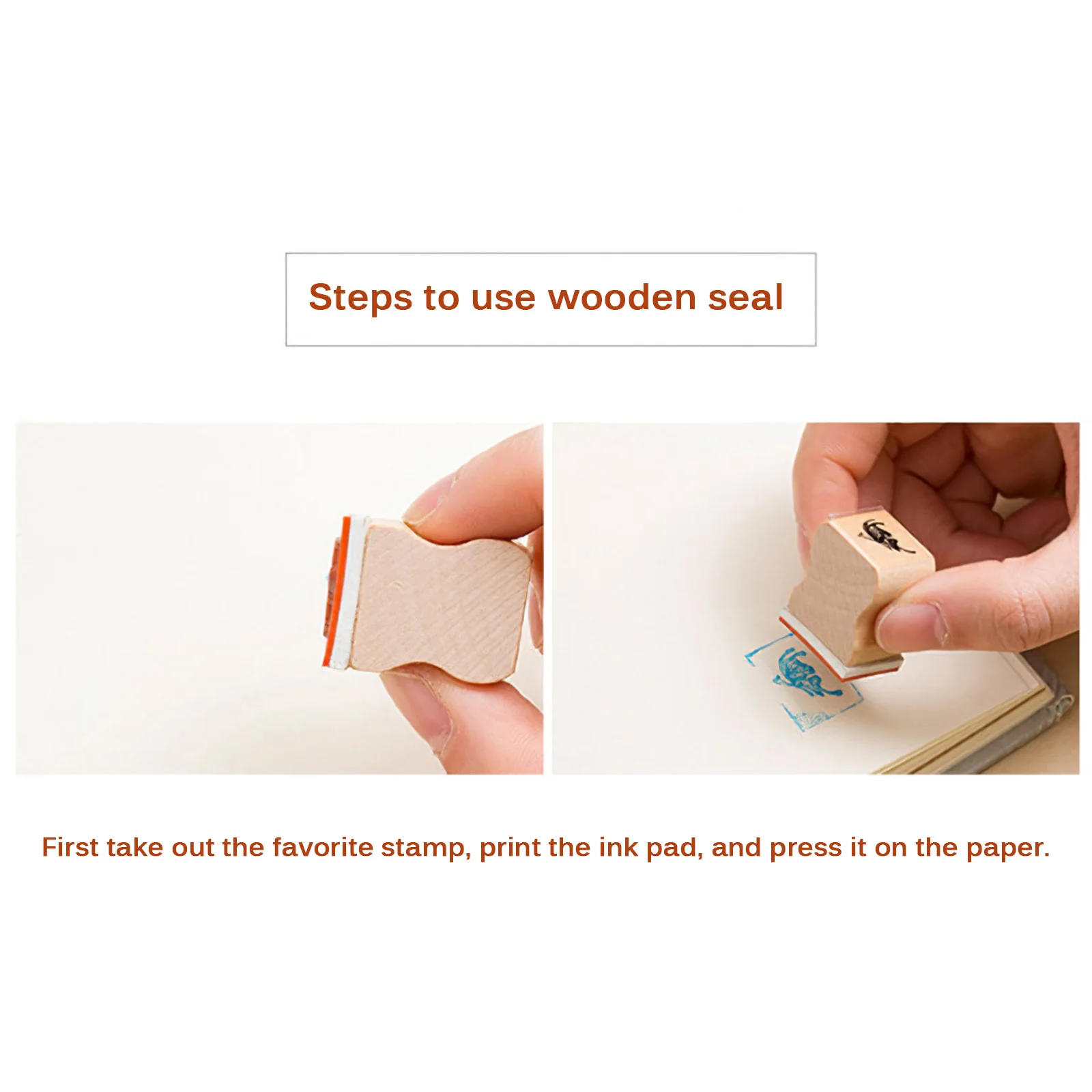 Steps to use wooden seal

First take out the favorite stamp, print the ink pad, and press it on the paper.