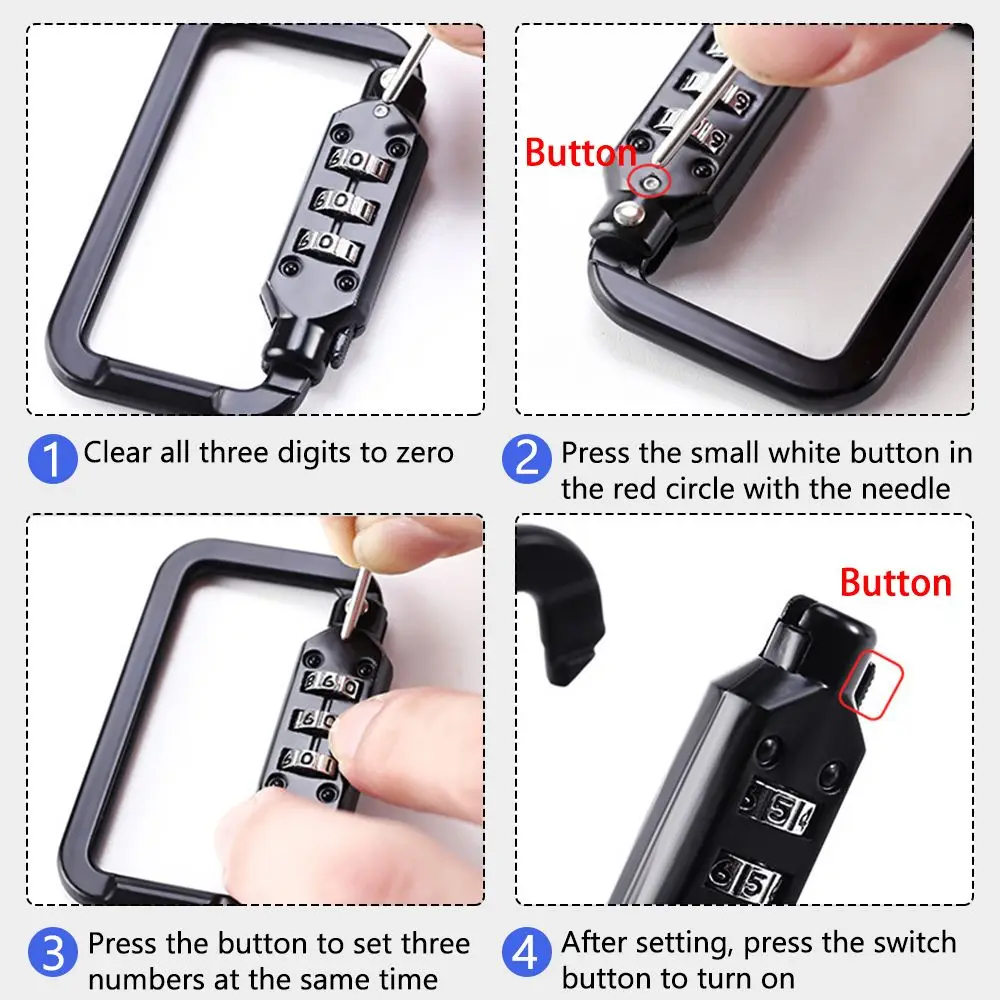 Button

1 Clear all three digits to zero

2 Press the small white button in the red circle with the needle

Button

3 Press the button to set three numbers at the same time

4 After setting, press the switch button to turn on