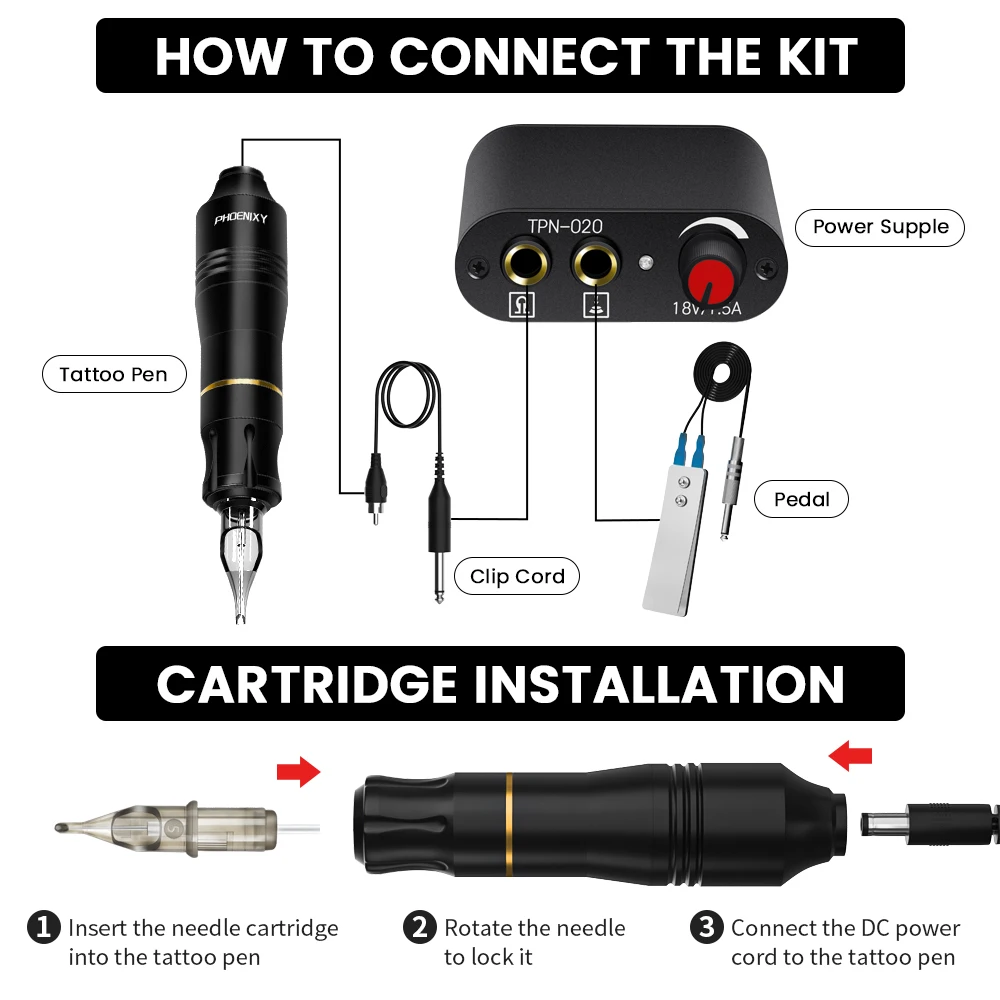 HOW TO CONNECT THE KIT

PHOENIXY

TPN-020

18V/1.5A

Power Supple

Tattoo Pen

Pedal

Clip Cord

CARTRIDGE INSTALLATION

1 Insert the needle cartridge into the tattoo pen

2 Rotate the needle to lock it

3 Connect the DC power cord to the tattoo pen