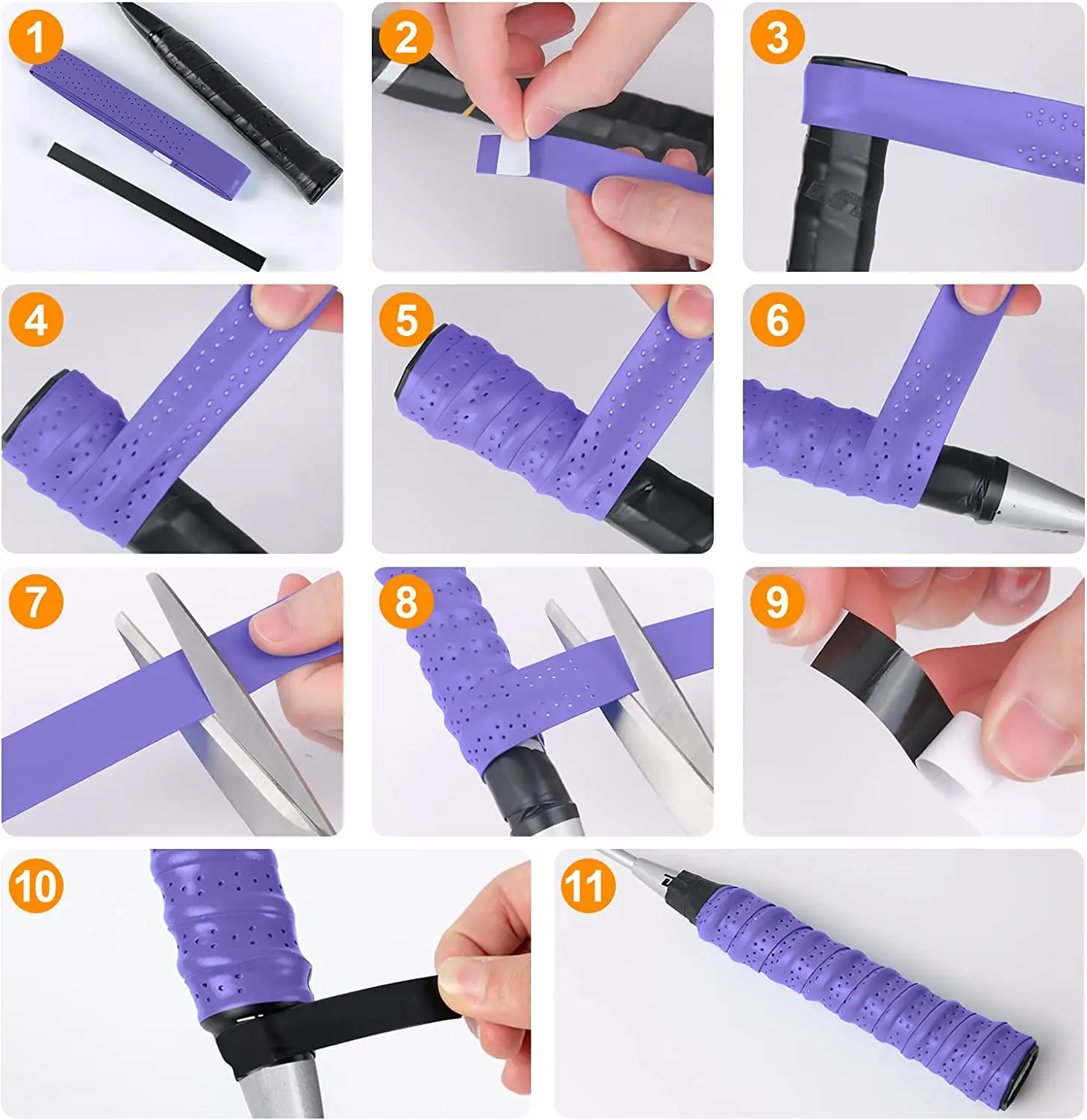 1
2
3
4
5
6
7
8
9
10
11