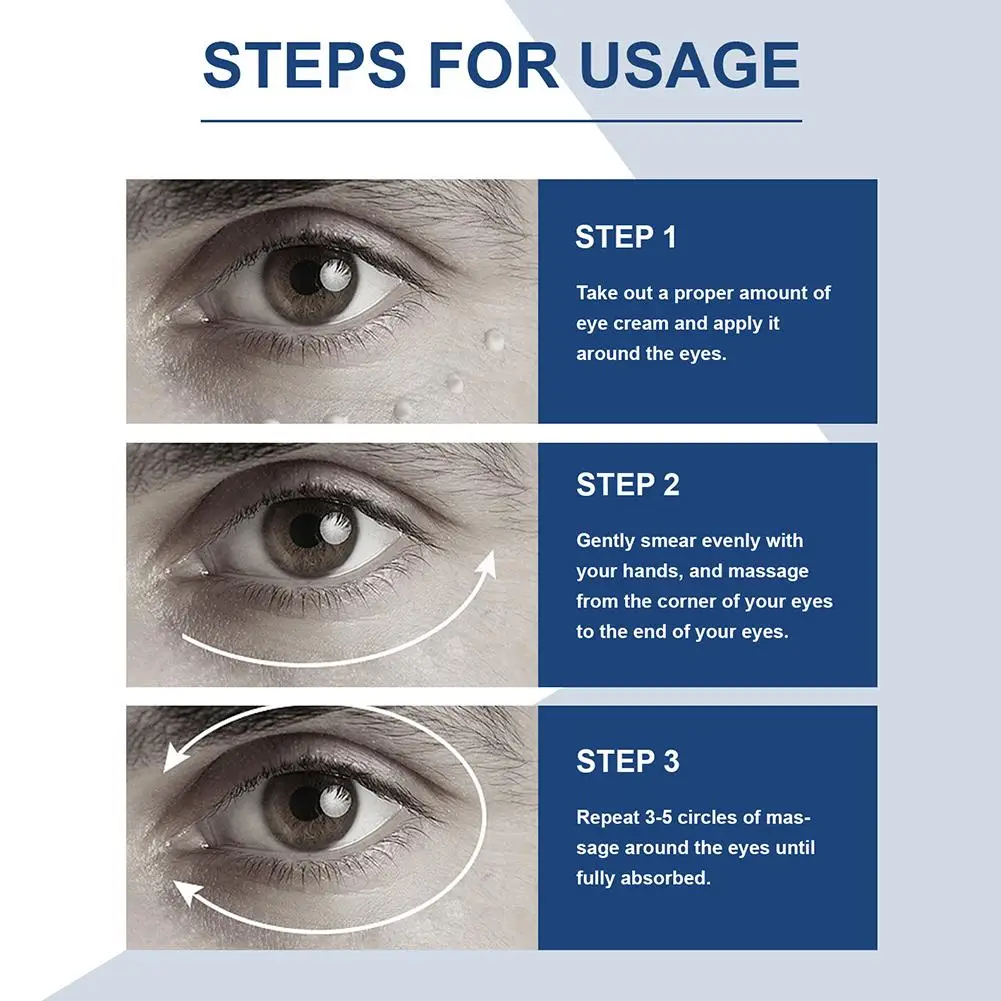 STEPS FOR USAGE

STEP 1

Take out a proper amount of eye cream and apply it around the eyes.

STEP 2

Gently smear evenly with your hands, and massage from the corner of your eyes to the end of your eyes.

STEP 3

Repeat 3-5 circles of massage around the eyes until fully absorbed.