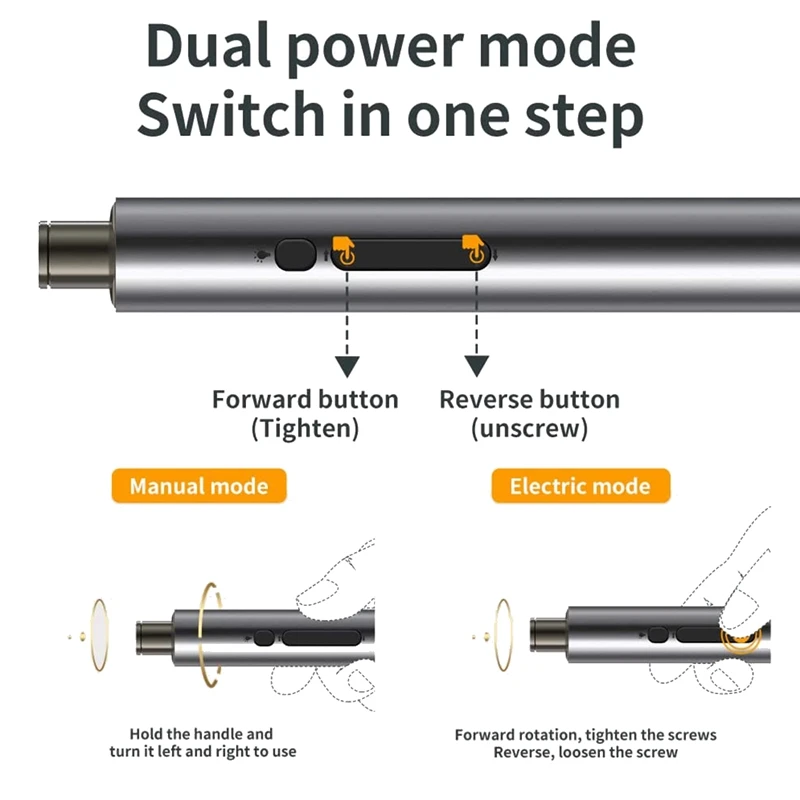 Dual power mode
Switch in one step

Forward button
(Tighten)

Reverse button
(unscrew)

Manual mode

Electric mode

Hold the handle and
turn it left and right to use

Forward rotation, tighten the screws
Reverse, loosen the screw