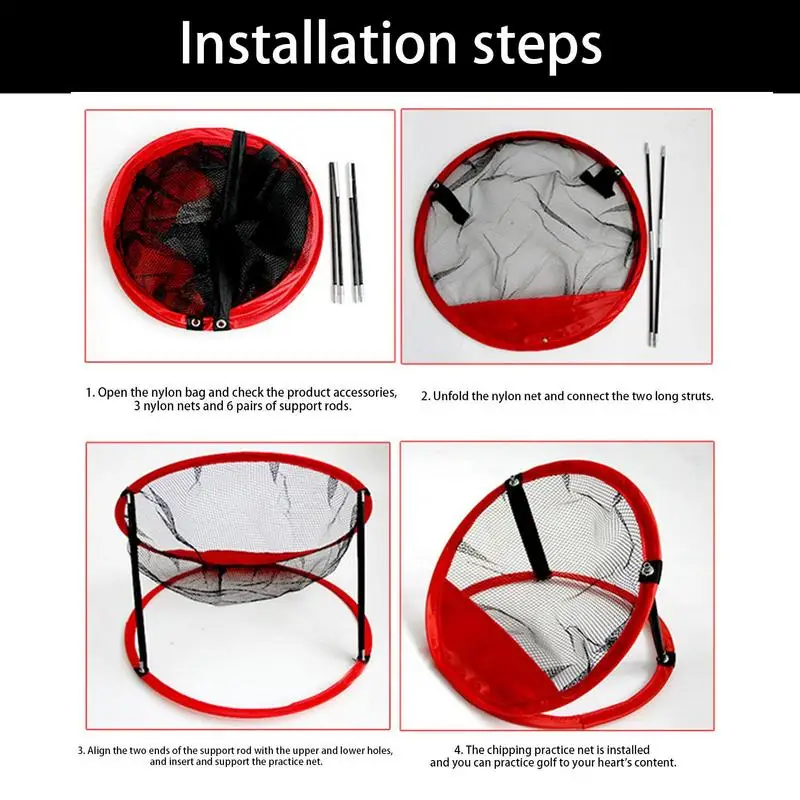 Installation steps

1. Open the nylon bag and check the product accessories, 3 nylon nets and 6 pairs of support rods.

2. Unfold the nylon net and connect the two long struts.

3. Align the two ends of the support rod with the upper and lower holes, and insert and support the practice net.

4. The chipping practice net is installed and you can practice golf to your heart's content.