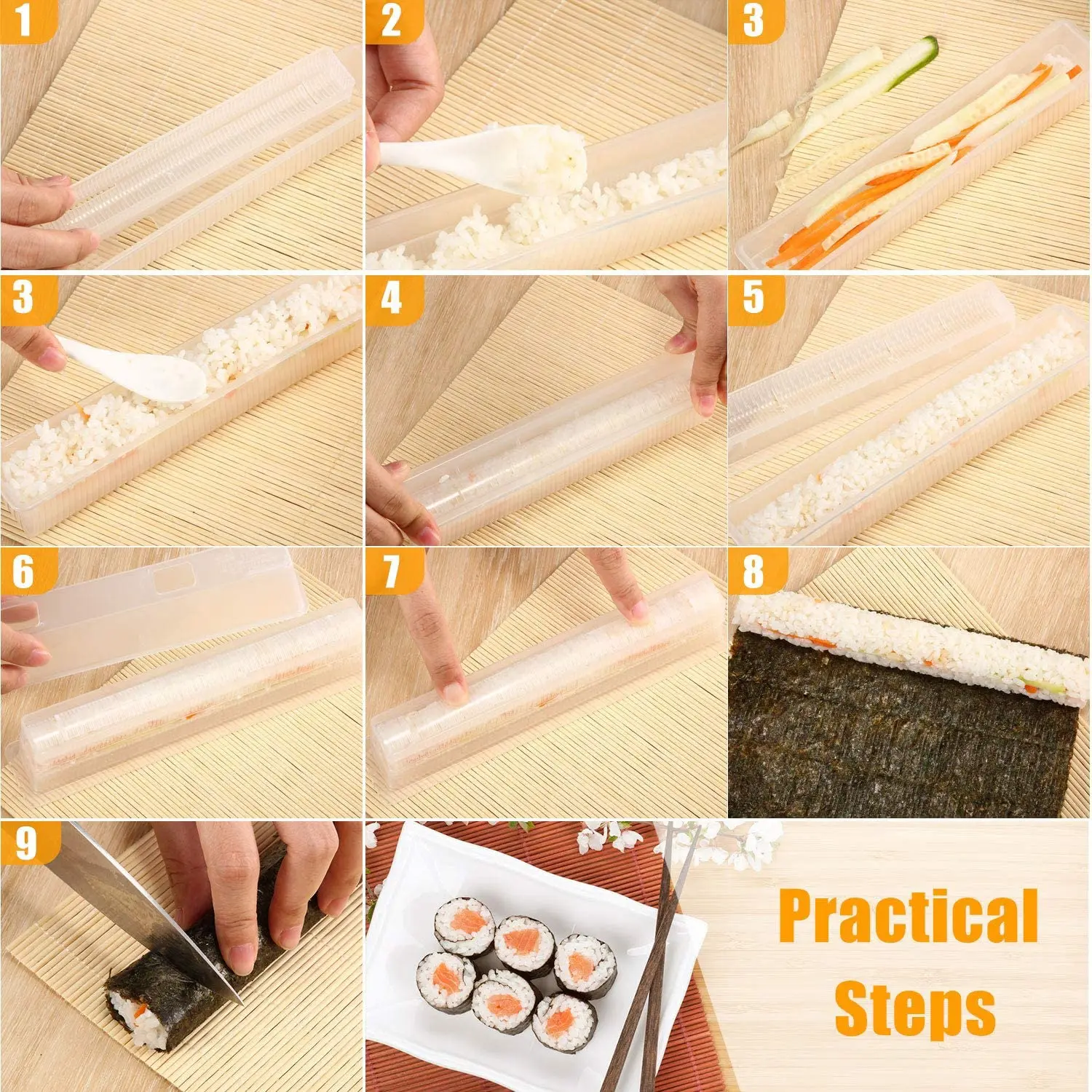 1

2

3

3

4

5

6

7

8

9

Practical Steps