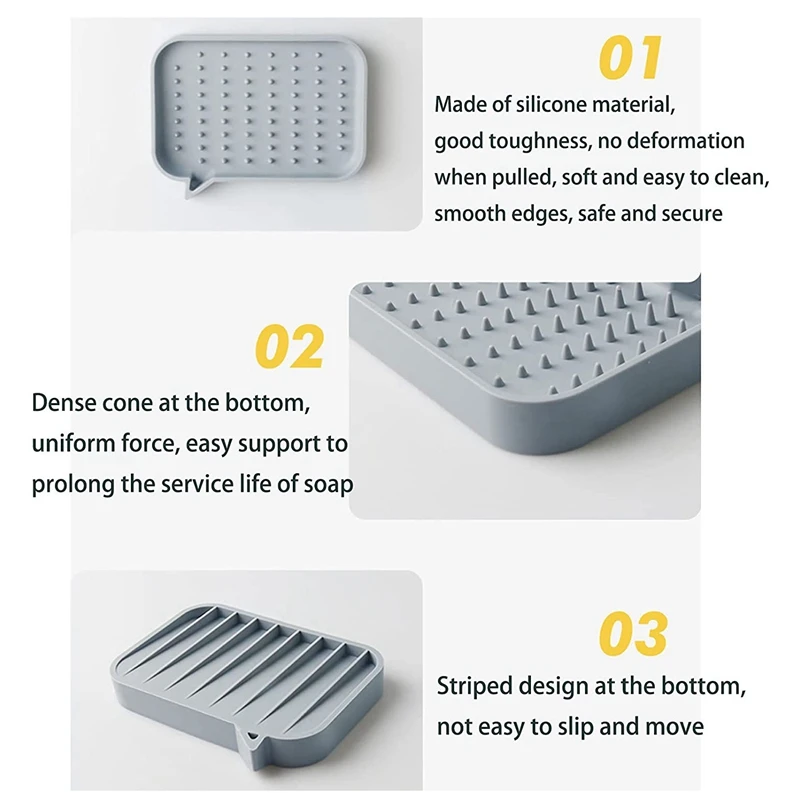 01

Made of silicone material, good toughness, no deformation when pulled, soft and easy to clean, smooth edges, safe and secure

02

Dense cone at the bottom, uniform force, easy support to prolong the service life of soap

03

Striped design at the bottom, not easy to slip and move