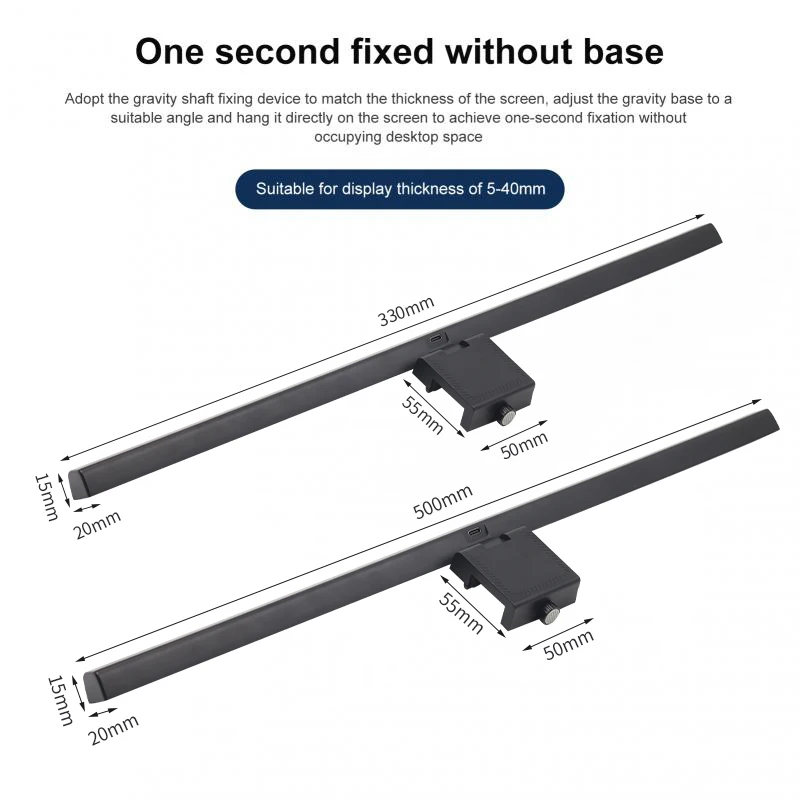 One second fixed without base

Adopt the gravity shaft fixing device to match the thickness of the screen, adjust the gravity base to a suitable angle and hang it directly on the screen to achieve one-second fixation without occupying desktop space

Suitable for display thickness of 5-40mm

330mm

55mm

50mm

15mm

20mm

500mm

55mm

50mm

15mm

20mm