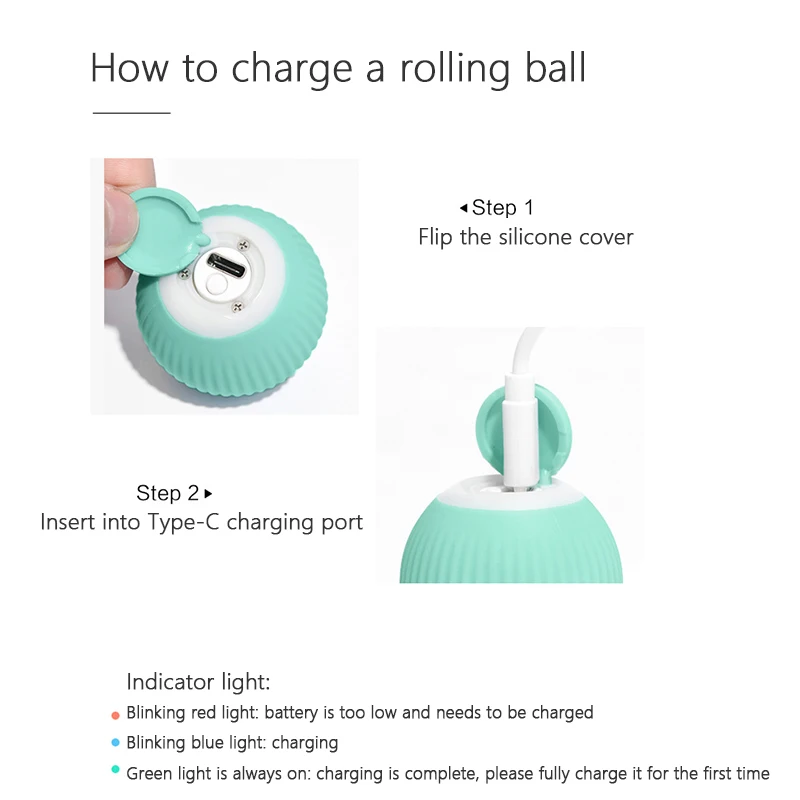 How to charge a rolling ball

◂Step 1
Flip the silicone cover

Step 2▸
Insert into Type-C charging port

Indicator light:
Blinking red light: battery is too low and needs to be charged
Blinking blue light: charging
Green light is always on: charging is complete, please fully charge it for the first time