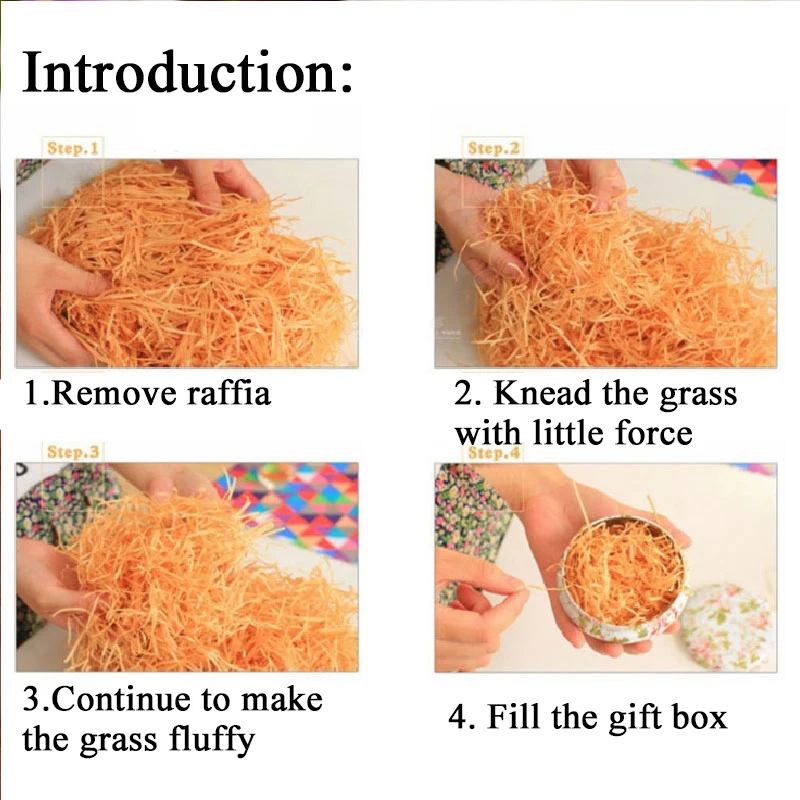 Introduction:

Step.1

1.Remove raffia

Step.2

2. Knead the grass with little force

Step.3

3.Continue to make the grass fluffy

Step.4

4. Fill the gift box