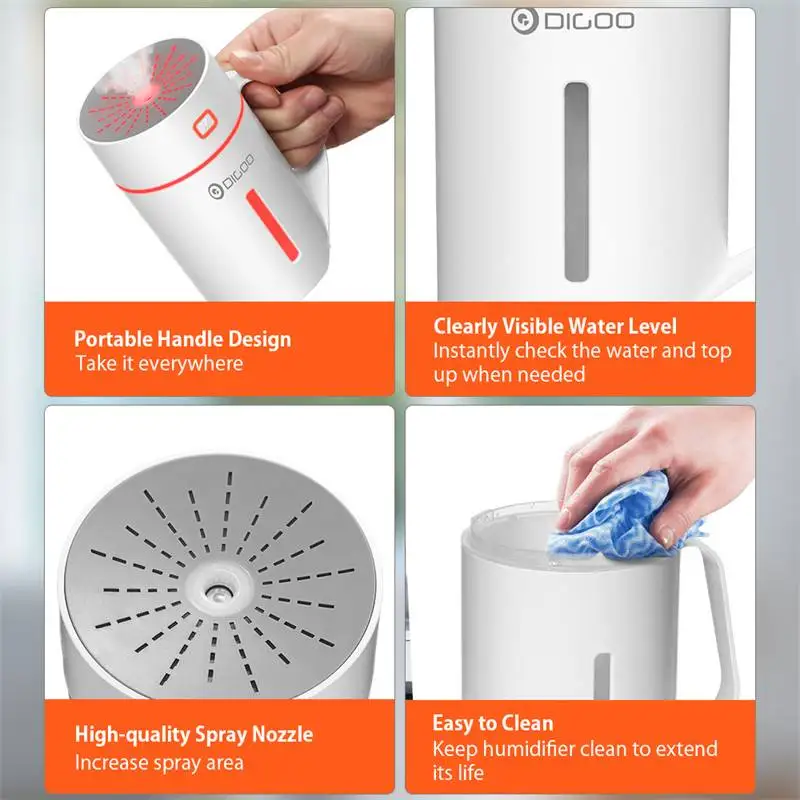 DIGOO

Portable Handle Design
Take it everywhere

DIGOO

Clearly Visible Water Level
Instantly check the water and top up when needed

High-quality Spray Nozzle
Increase spray area

Easy to Clean
Keep humidifier clean to extend its life