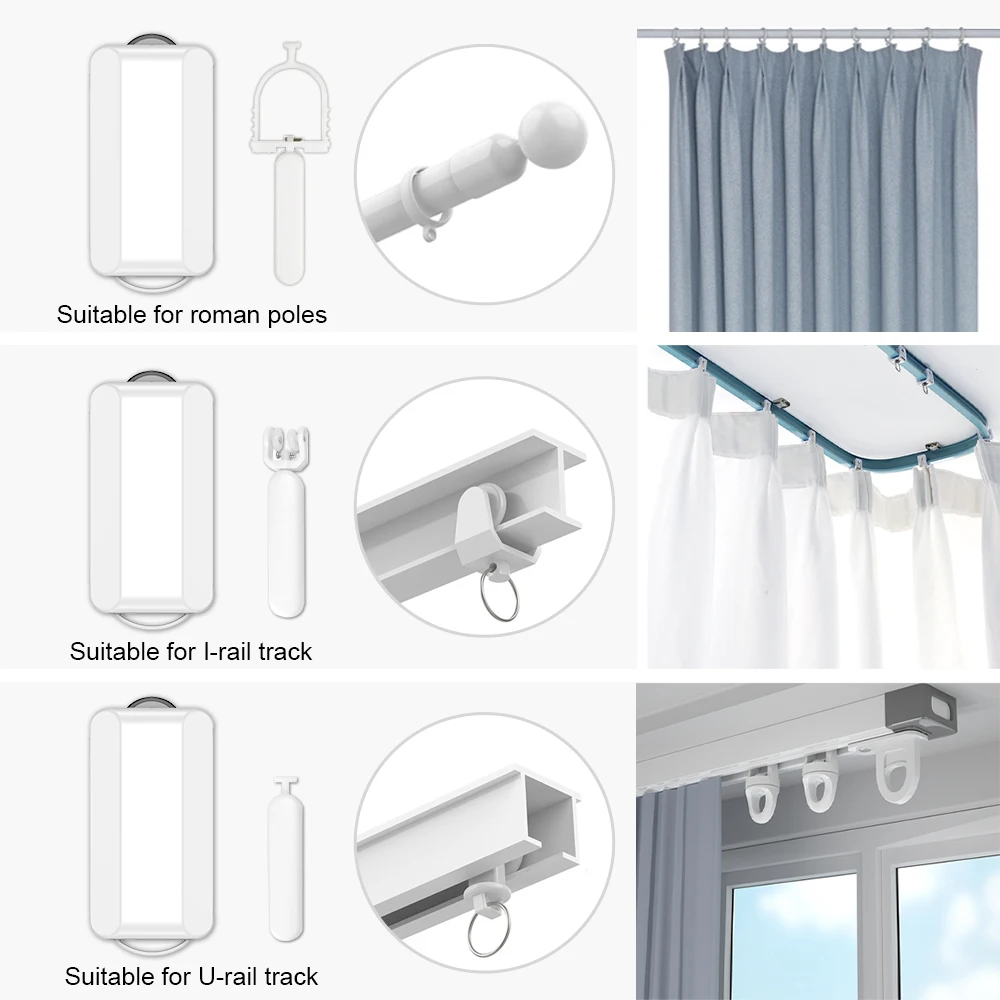 Suitable for roman poles

Suitable for I-rail track

Suitable for U-rail track