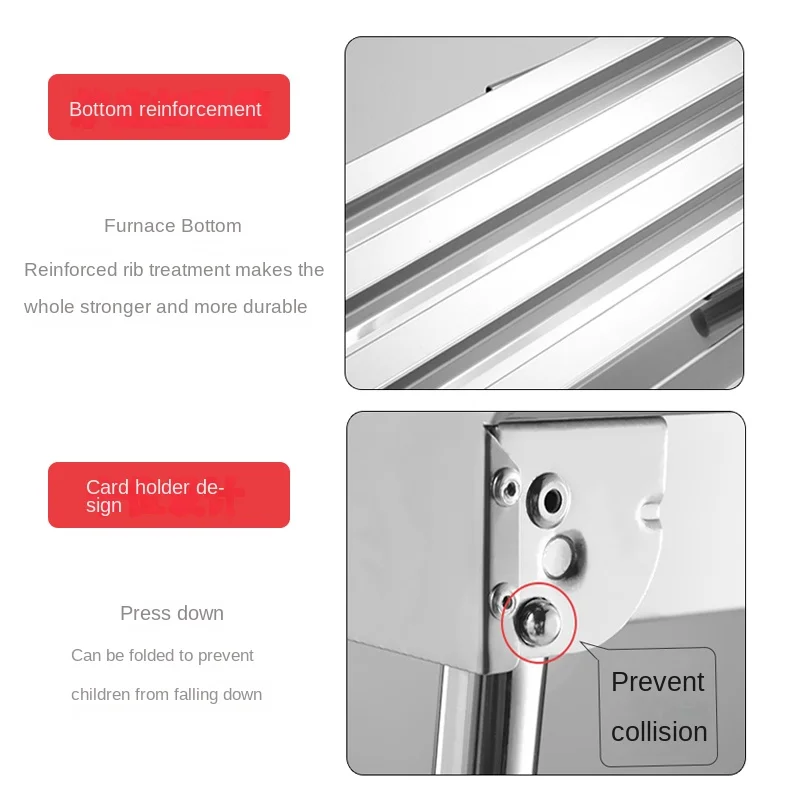 Bottom reinforcement

Furnace Bottom

Reinforced rib treatment makes the whole stronger and more durable

Card holder design

Press down

Can be folded to prevent children from falling down

Prevent collision