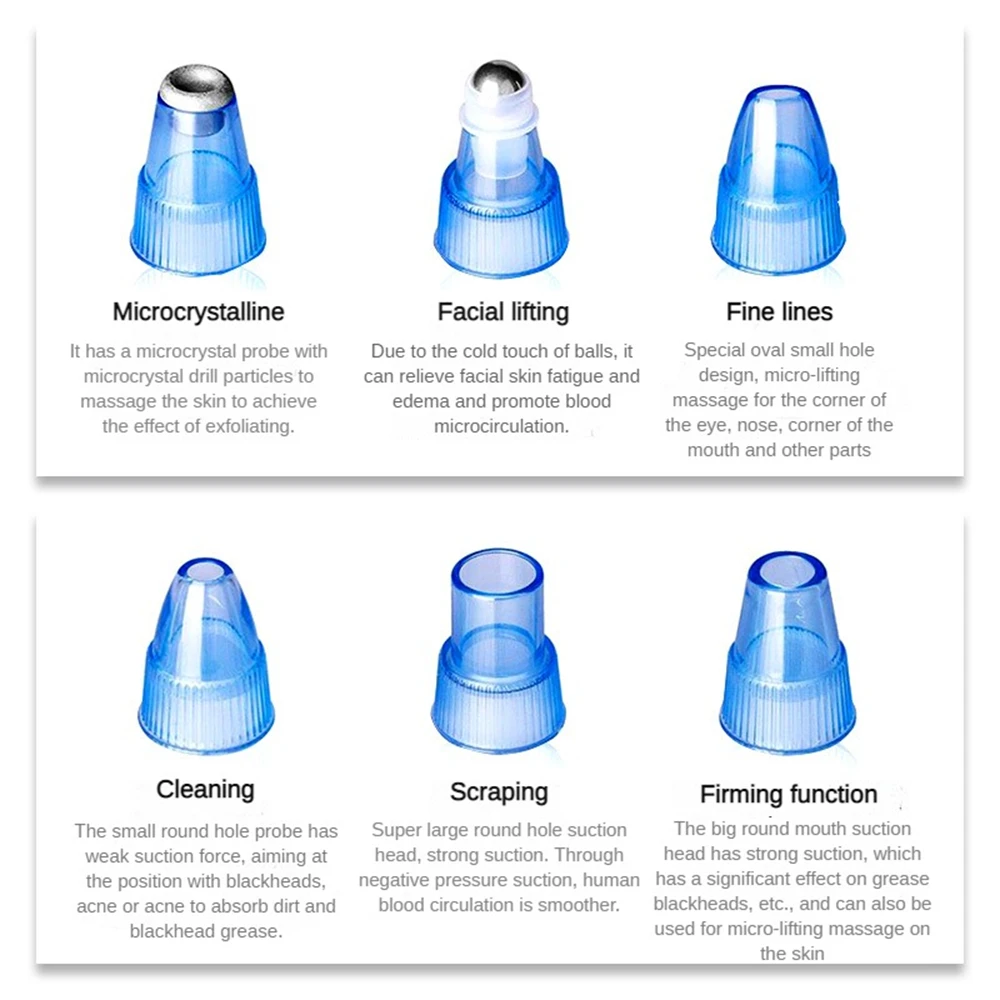 Microcrystalline
It has a microcrystal probe with microcrystal drill particles to massage the skin to achieve the effect of exfoliating.

Facial lifting
Due to the cold touch of balls, it can relieve facial skin fatigue and edema and promote blood microcirculation.

Fine lines
Special oval small hole design, micro-lifting massage for the corner of the eye, nose, corner of the mouth and other parts

Cleaning
The small round hole probe has weak suction force, aiming at the position with blackheads, acne or acne to absorb dirt and blackhead grease.

Scraping
Super large round hole suction head, strong suction. Through negative pressure suction, human blood circulation is smoother.

Firming function
The big round mouth suction head has strong suction, which has a significant effect on grease blackheads, etc., and can also be used for micro-lifting massage on the skin